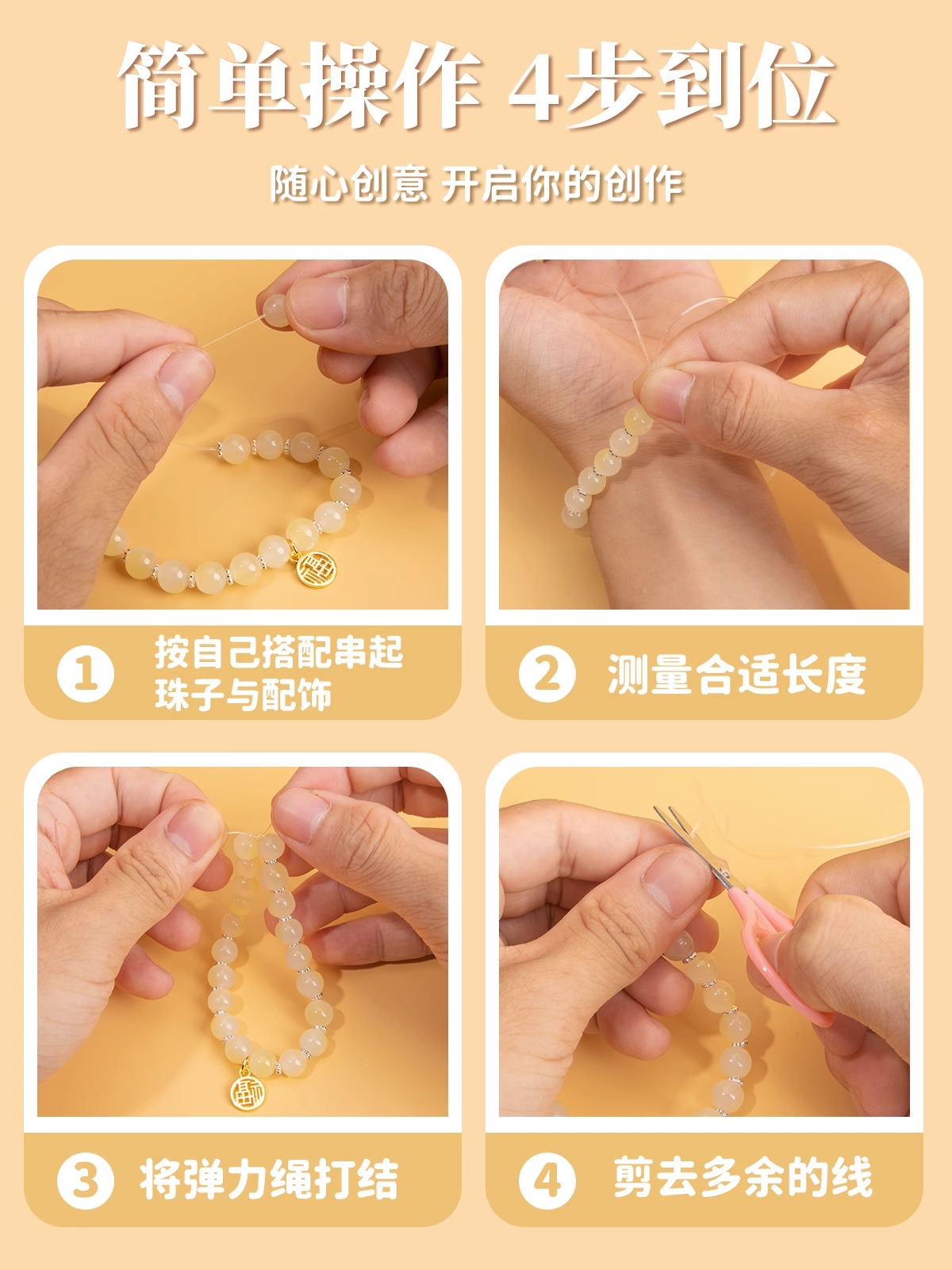 简单操作 4步到位

随心创意 开启你的创作

1 按自己搭配串起珠子与配饰

2 测量合适长度

3 将弹力绳打结

4 剪去多余的线