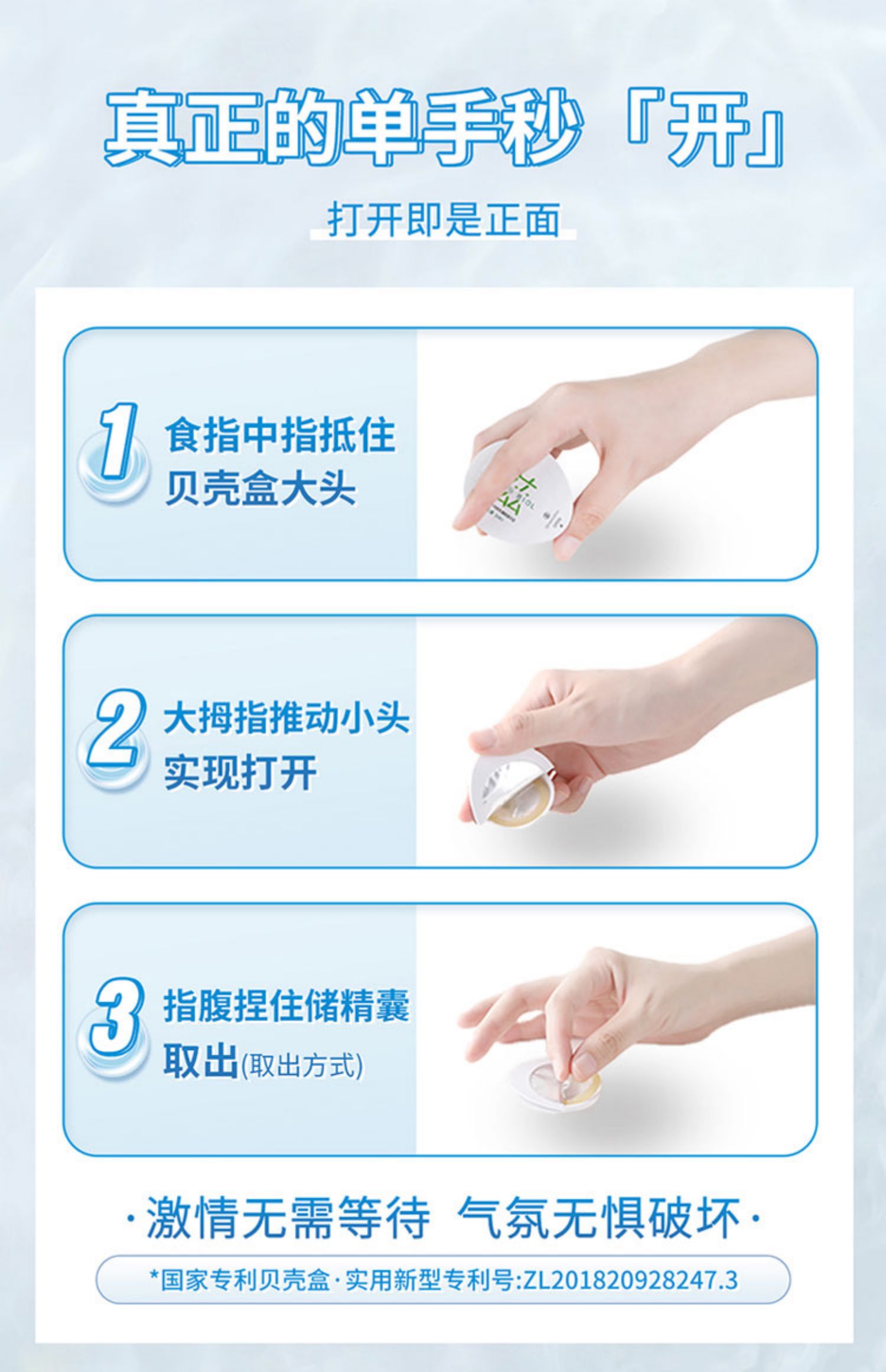 真正的单手秒「开」

打开即是正面

1 食指中指抵住贝壳盒大头

2 大拇指推动小头实现打开

3 指腹捏住储精囊取出(取出方式)

·激情无需等待 气氛无惧破坏·

*国家专利贝壳盒·实用新型专利号:ZL201820928247.3