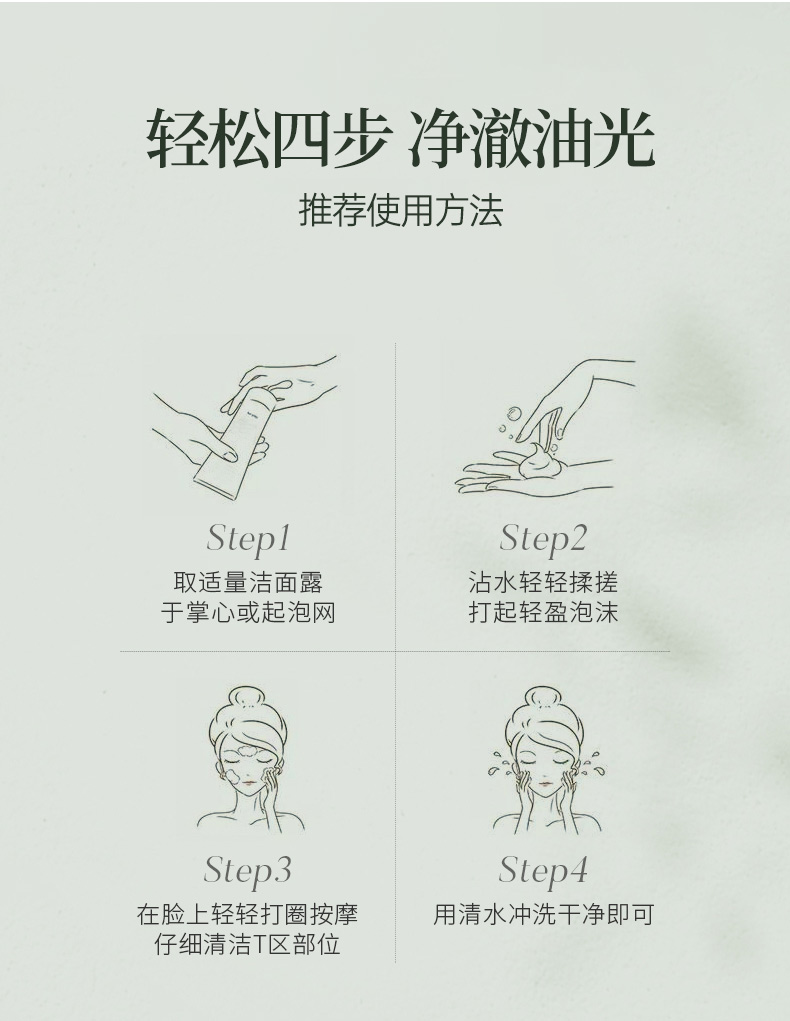 轻松四步 净澈油光

推荐使用方法

Step1

取适量洁面露
于掌心或起泡网

Step2

沾水轻轻揉搓
打起轻盈泡沫

Step3

在脸上轻轻打圈按摩
仔细清洁T区部位

Step4

用清水冲洗干净即可