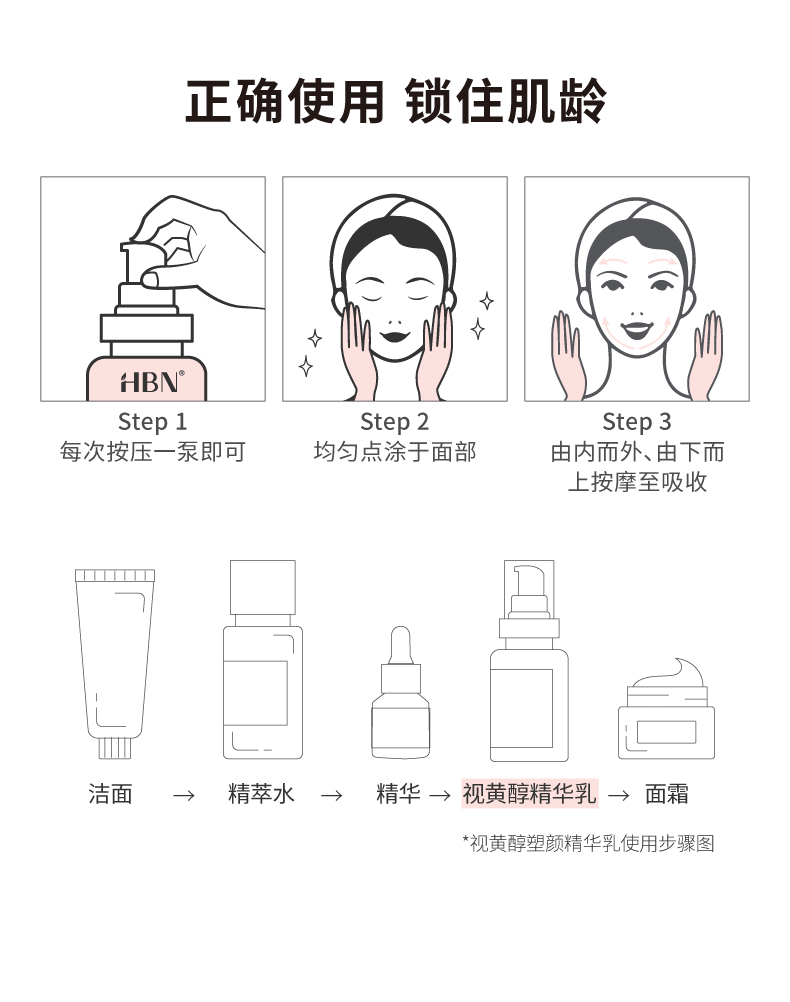 正确使用 锁住肌龄

HBN®

Step 1
每次按压一泵即可

Step 2
均匀点涂于面部

Step 3
由内而外、由下而上按摩至吸收

洁面 → 精萃水 → 精华 → 视黄醇精华乳 → 面霜

*视黄醇塑颜精华乳使用步骤图