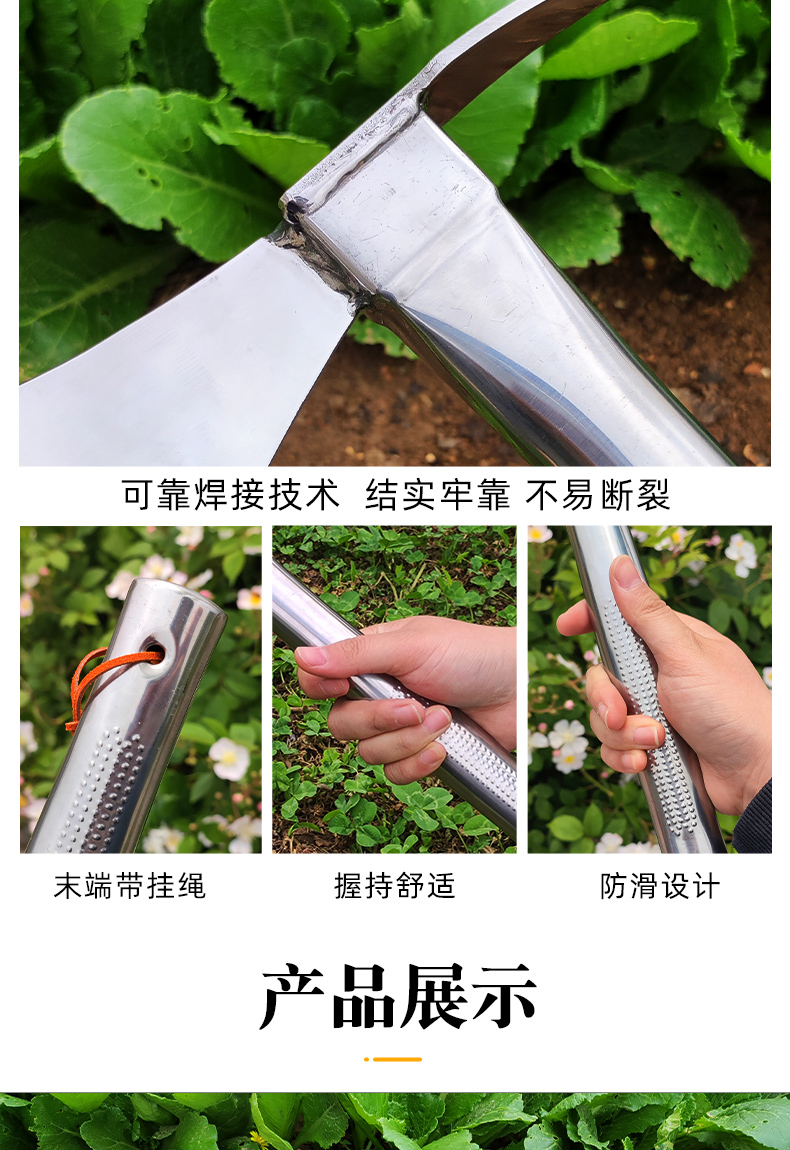 可靠焊接技术 结实牢靠 不易断裂

末端带挂绳

握持舒适

防滑设计

产品展示