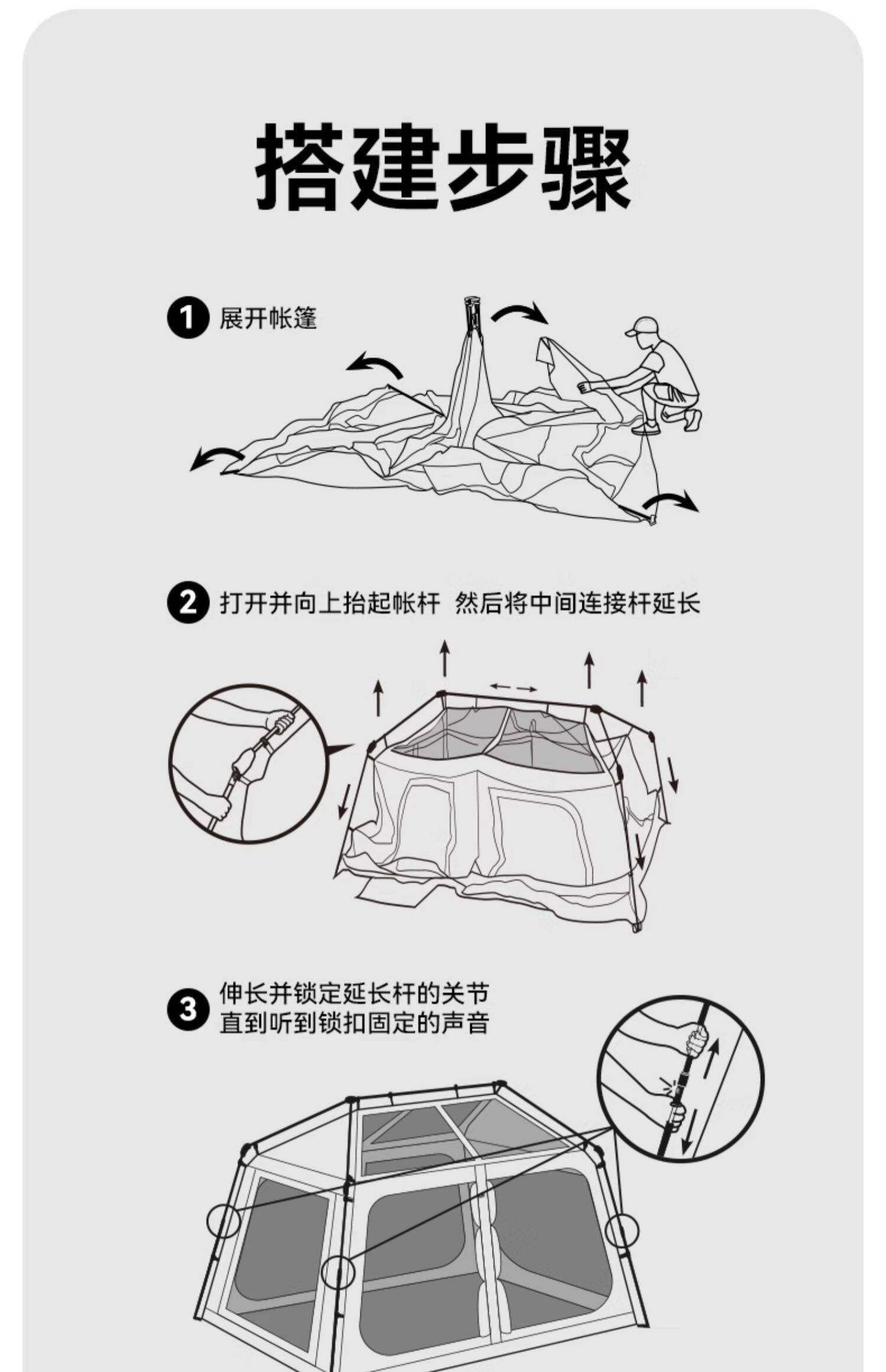 搭建步骤

1 展开帐篷

2 打开并向上抬起帐杆 然后将中间连接杆延长

3 伸长并锁定延长杆的关节
直到听到锁扣固定的声音