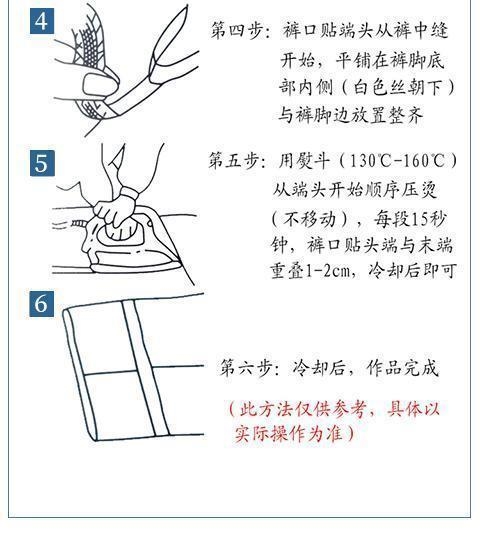 4

第四步：裤口贴端头从裤中缝开始，平铺在裤脚底部内侧（白色丝朝下）与裤脚边放置整齐

5

第五步：用熨斗（130℃-160℃）从端头开始顺序压烫（不移动），每段15秒钟，裤口贴头端与末端重叠1-2cm，冷却后即可

6

第六步：冷却后，作品完成

（此方法仅供参考，具体以实际操作为准）