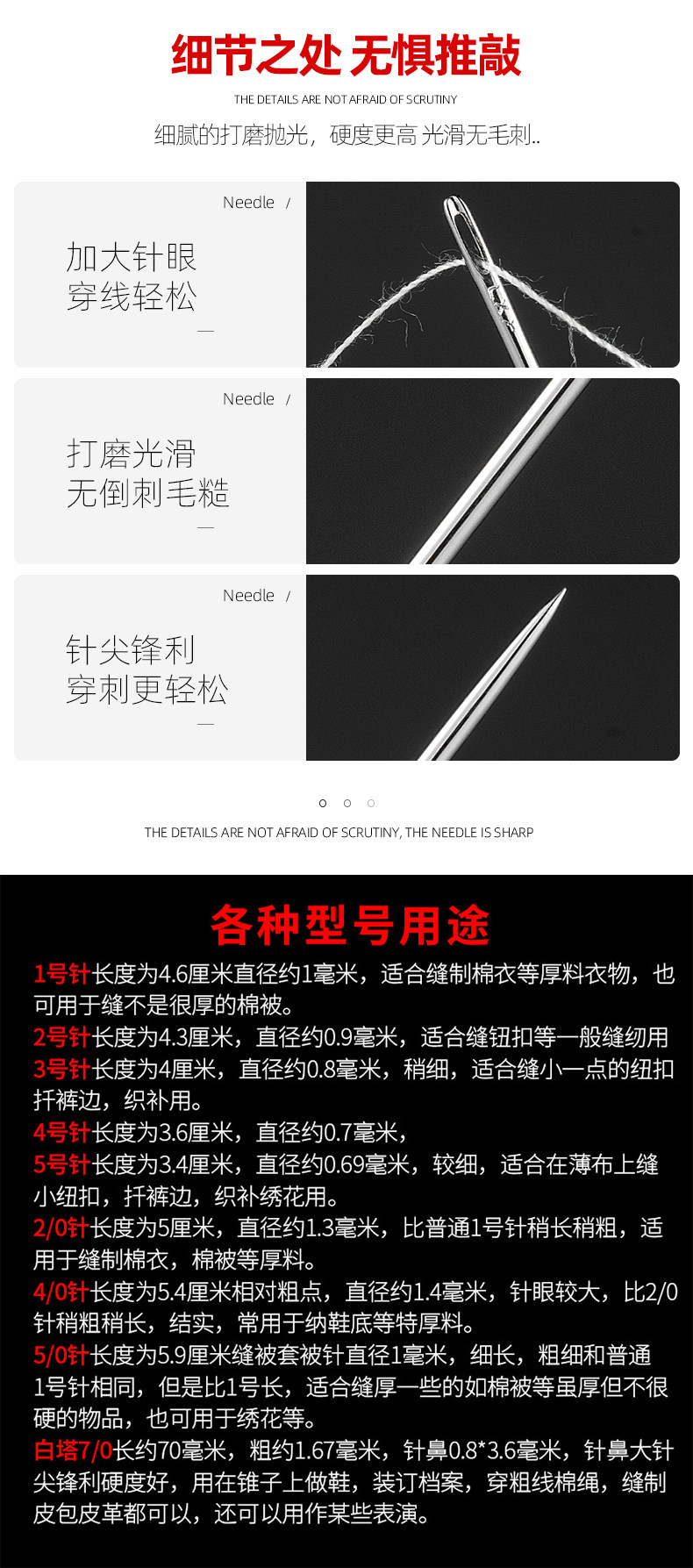 细节之处 无惧推敲

THE DETAILS ARE NOT AFRAID OF SCRUTINY

细腻的打磨抛光，硬度更高 光滑无毛刺..

Needle /

加大针眼
穿线轻松

—

Needle /

打磨光滑
无倒刺毛糙

—

Needle /

针尖锋利
穿刺更轻松

—

THE DETAILS ARE NOT AFRAID OF SCRUTINY, THE NEEDLE IS SHARP

各种型号用途

1号针长度为4.6厘米直径约1毫米，适合缝制棉衣等厚料衣物，也可用于缝不是很厚的棉被。

2号针长度为4.3厘米，直径约0.9毫米，适合缝钮扣等一般缝纫用

3号针长度为4厘米，直径约0.8毫米，稍细，适合缝小一点的纽扣扦裤边，织补用。

4号针长度为3.6厘米，直径约0.7毫米，

5号针长度为3.4厘米，直径约0.69毫米，较细，适合在薄布上缝小纽扣，扦裤边，织补绣花用。

2/0针长度为5厘米，直径约1.3毫米，比普通1号针稍长稍粗，适用于缝制棉衣，棉被等厚料。

4/0针长度为5.4厘米相对粗点，直径约1.4毫米，针眼较大，比2/0针稍粗稍长，结实，常用于纳鞋底等特厚料。

5/0针长度为5.9厘米缝被套被针直径1毫米，细长，粗细和普通1号针相同，但是比1号长，适合缝厚一些的如棉被等虽厚但不很硬的物品，也可用于绣花等。

白塔7/0长约70毫米，粗约1.67毫米，针鼻0.8*3.6毫米，针鼻大针尖锋利硬度好，用在锥子上做鞋，装订档案，穿粗线棉绳，缝制皮包皮革都可以，还可以用作某些表演。