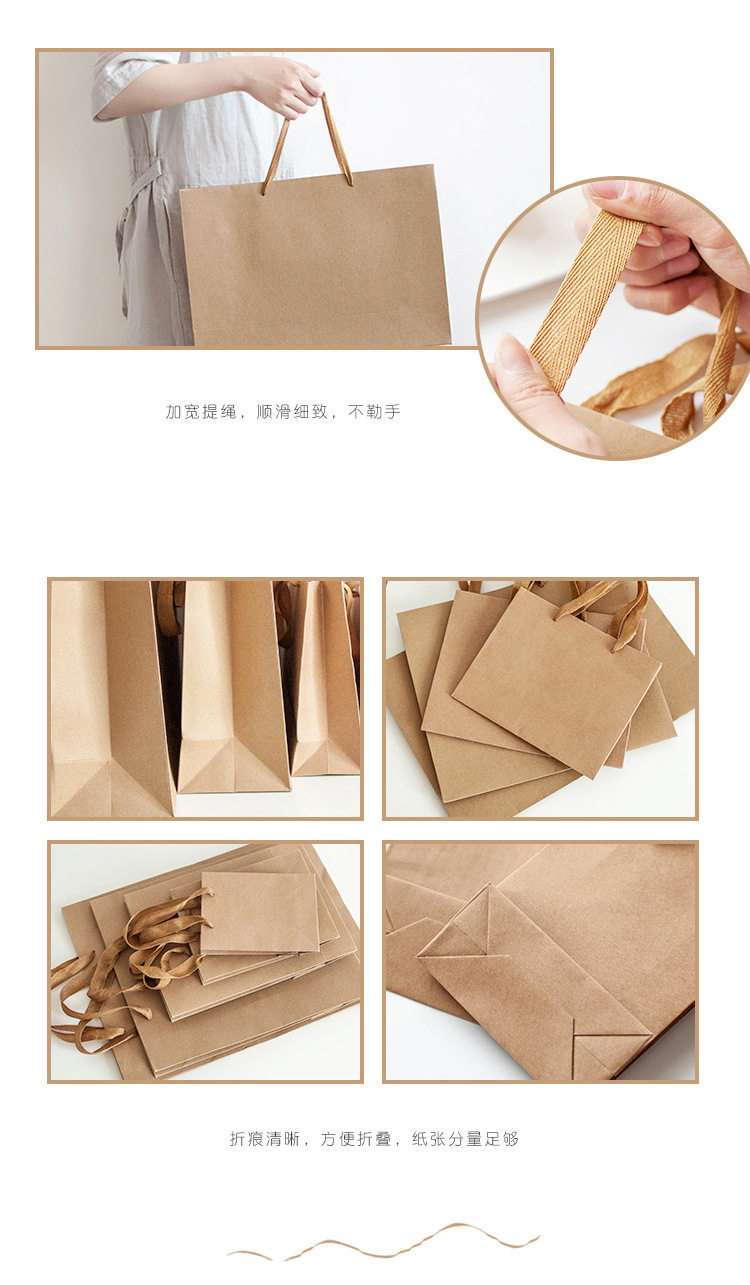 加宽提绳，顺滑细致，不勒手

折痕清晰，方便折叠，纸张分量足够