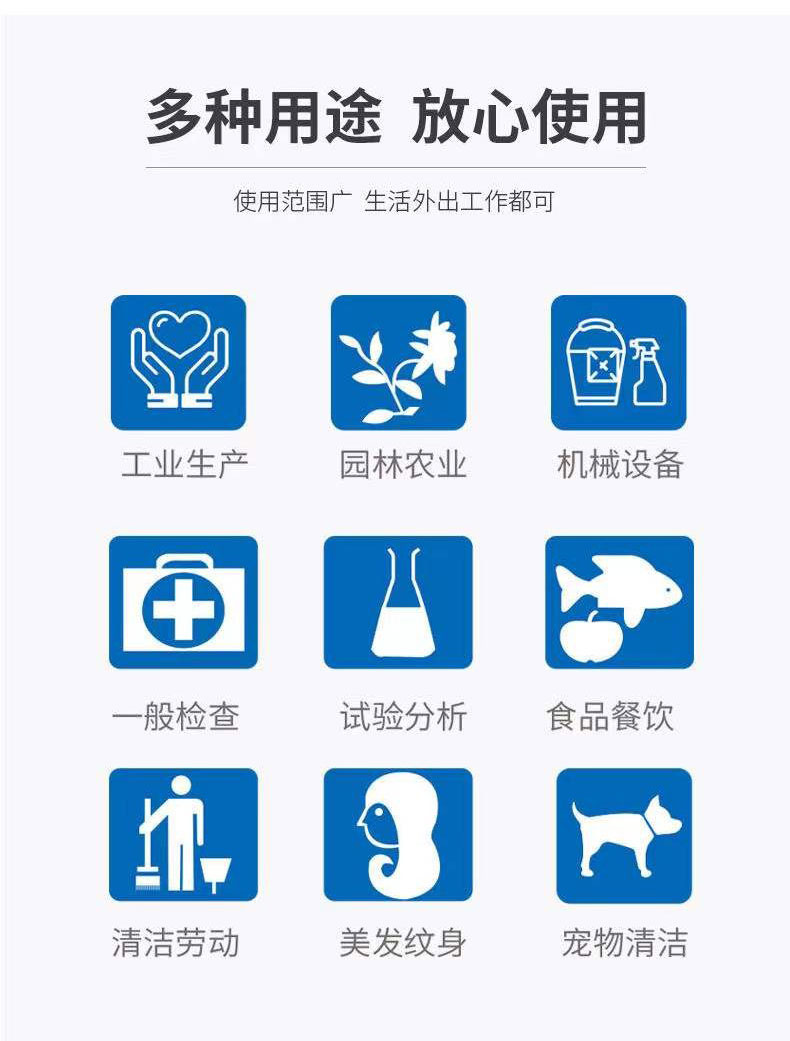 多种用途 放心使用

使用范围广 生活外出工作都可

工业生产

园林农业

机械设备

一般检查

试验分析

食品餐饮

清洁劳动

美发纹身

宠物清洁