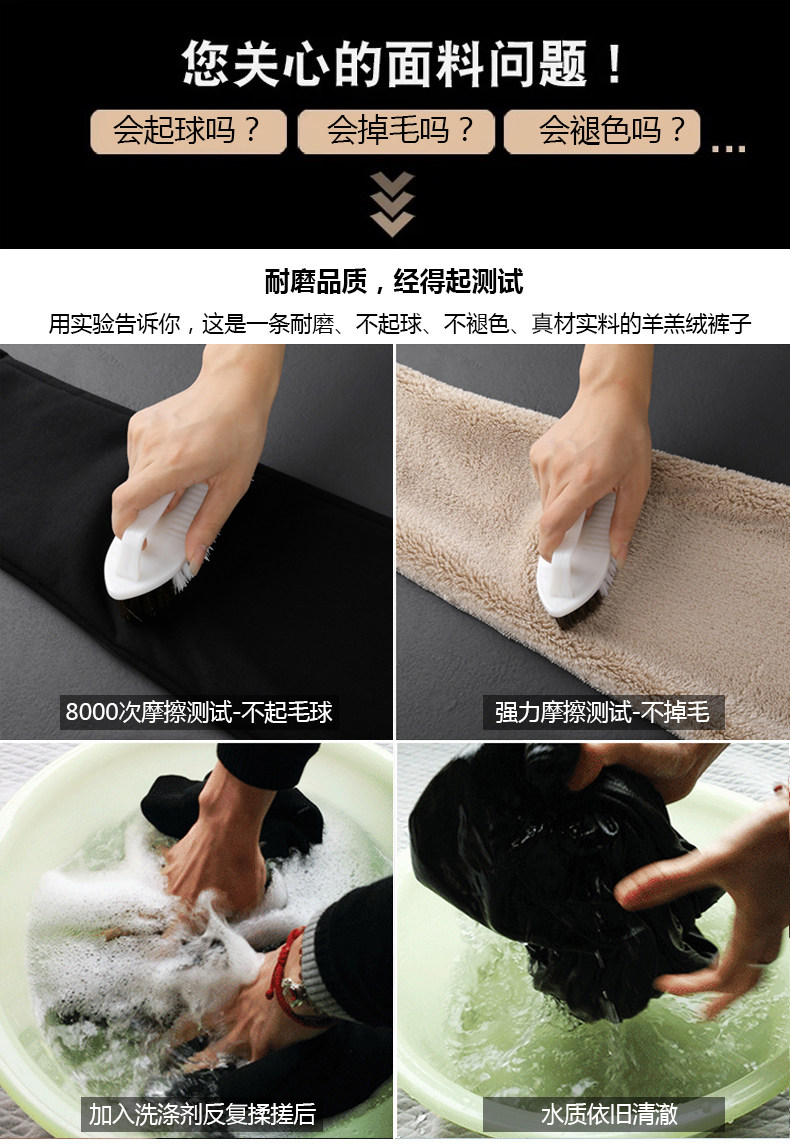 您关心的面料问题！

会起球吗？ 会掉毛吗？ 会褪色吗？ ...

耐磨品质，经得起测试

用实验告诉你，这是一条耐磨、不起球、不褪色、真材实料的羊羔绒裤子

8000次摩擦测试-不起毛球

强力摩擦测试-不掉毛

加入洗涤剂反复揉搓后

水质依旧清澈