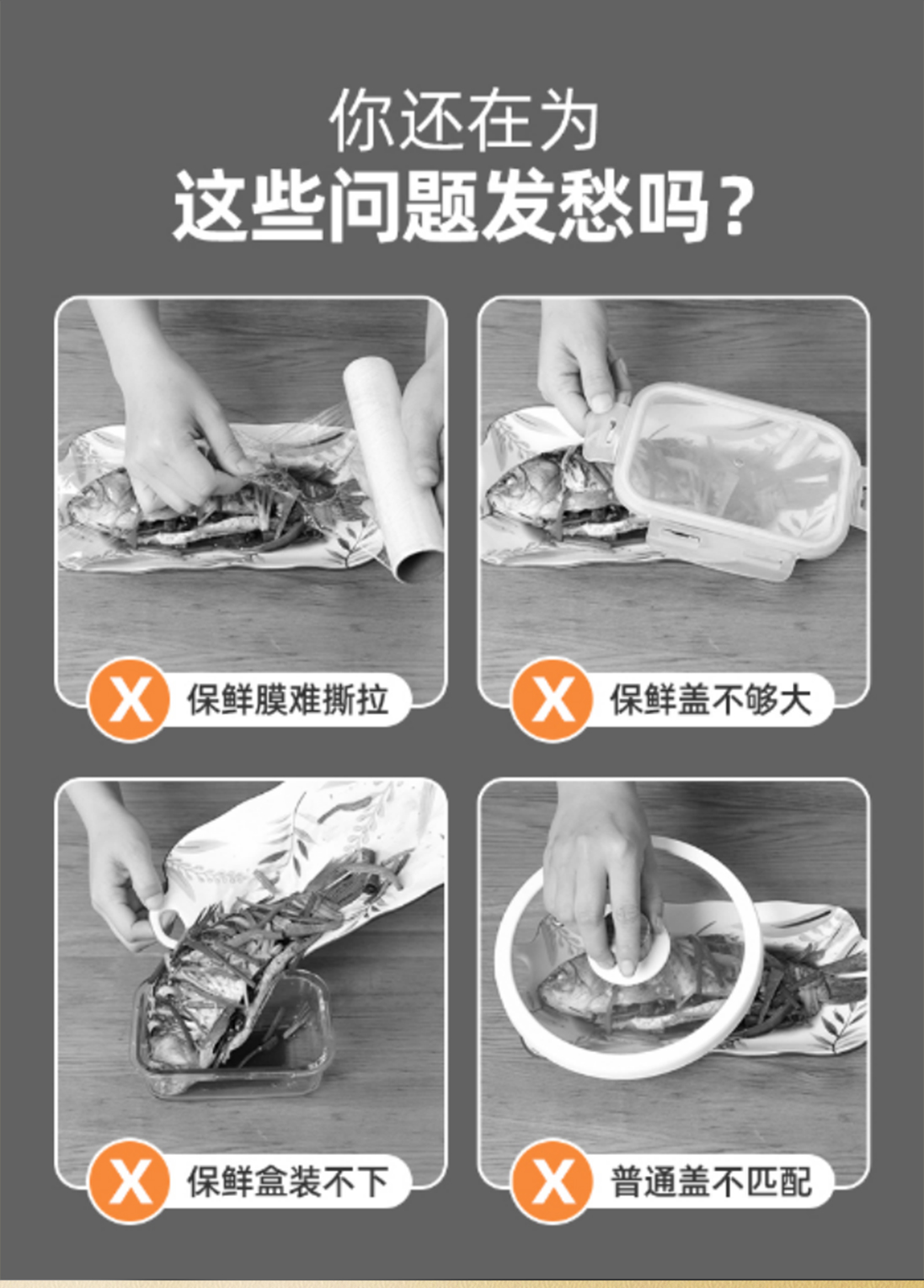 你还在为
这些问题发愁吗？

X 保鲜膜难撕拉

X 保鲜盖不够大

X 保鲜盒装不下

X 普通盖不匹配