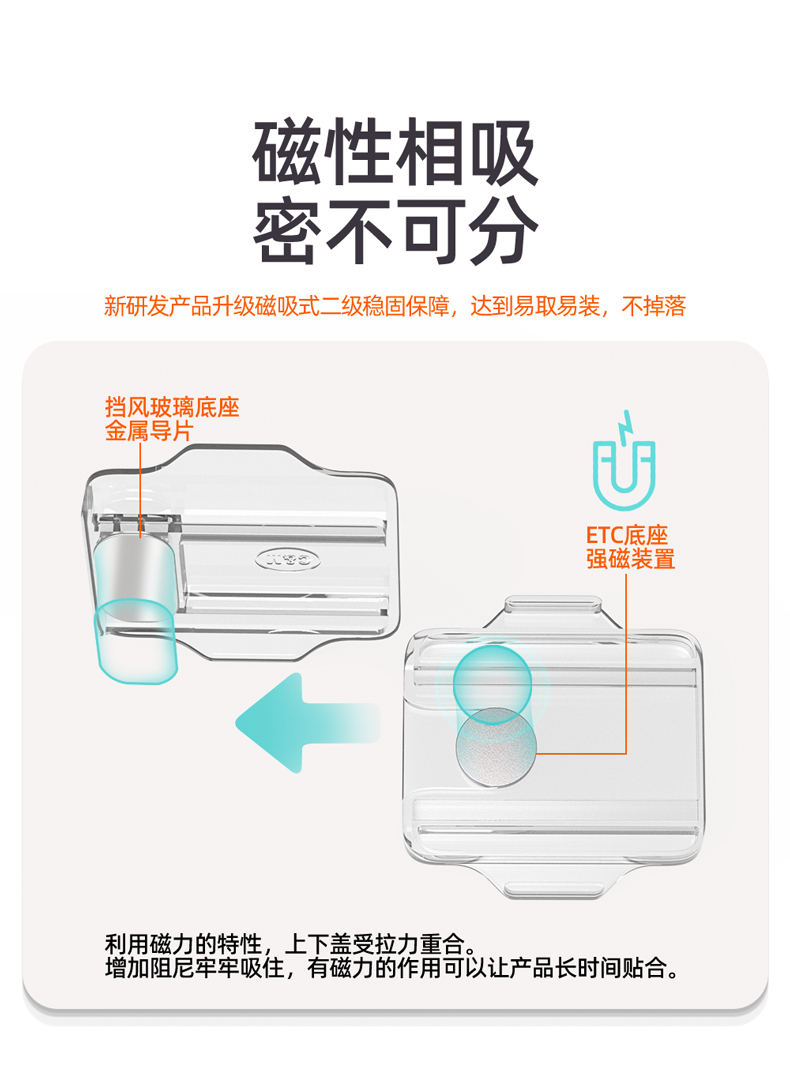 磁性相吸
密不可分

新研发产品升级磁吸式二级稳固保障，达到易取易装，不掉落

挡风玻璃底座
金属导片

ETC底座
强磁装置

利用磁力的特性，上下盖受拉力重合。
增加阻尼牢牢吸住，有磁力的作用可以让产品长时间贴合。