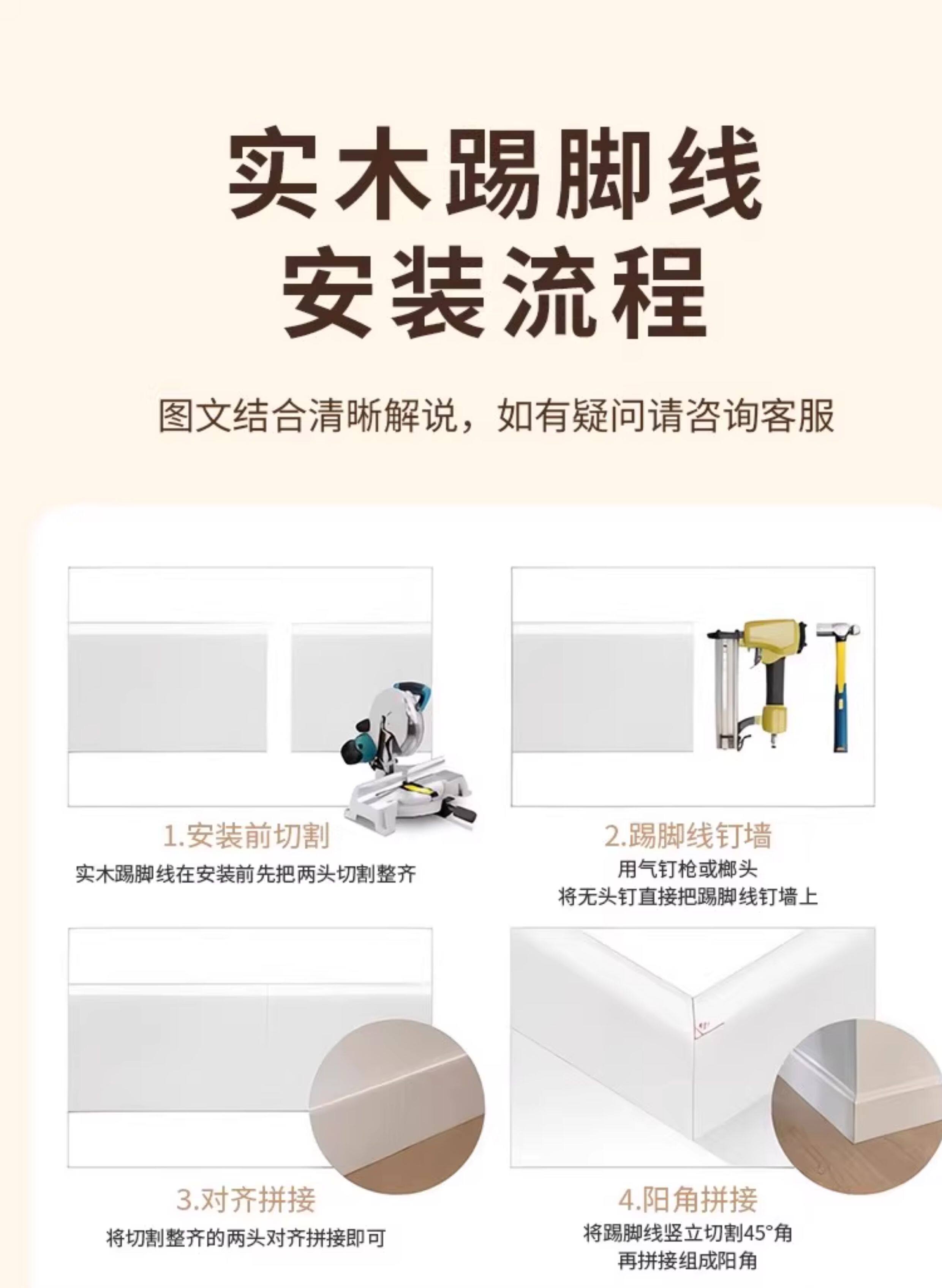 实木踢脚线
安装流程

图文结合清晰解说，如有疑问请咨询客服

1.安装前切割
实木踢脚线在安装前先把两头切割整齐

2.踢脚线钉墙
用气钉枪或榔头
将无头钉直接把踢脚线钉墙上

3.对齐拼接
将切割整齐的两头对齐拼接即可

4.阳角拼接
将踢脚线竖立切割45°角
再拼接组成阳角