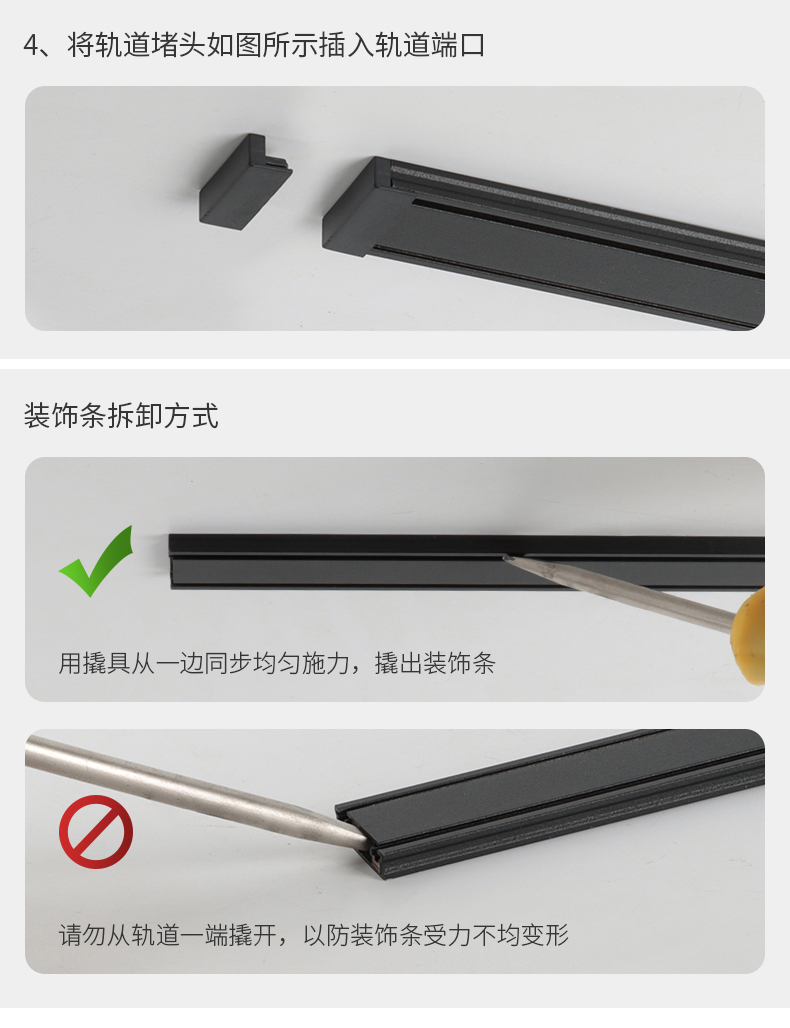 4、将轨道堵头如图所示插入轨道端口

装饰条拆卸方式

用撬具从一边同步均匀施力，撬出装饰条

请勿从轨道一端撬开，以防装饰条受力不均变形