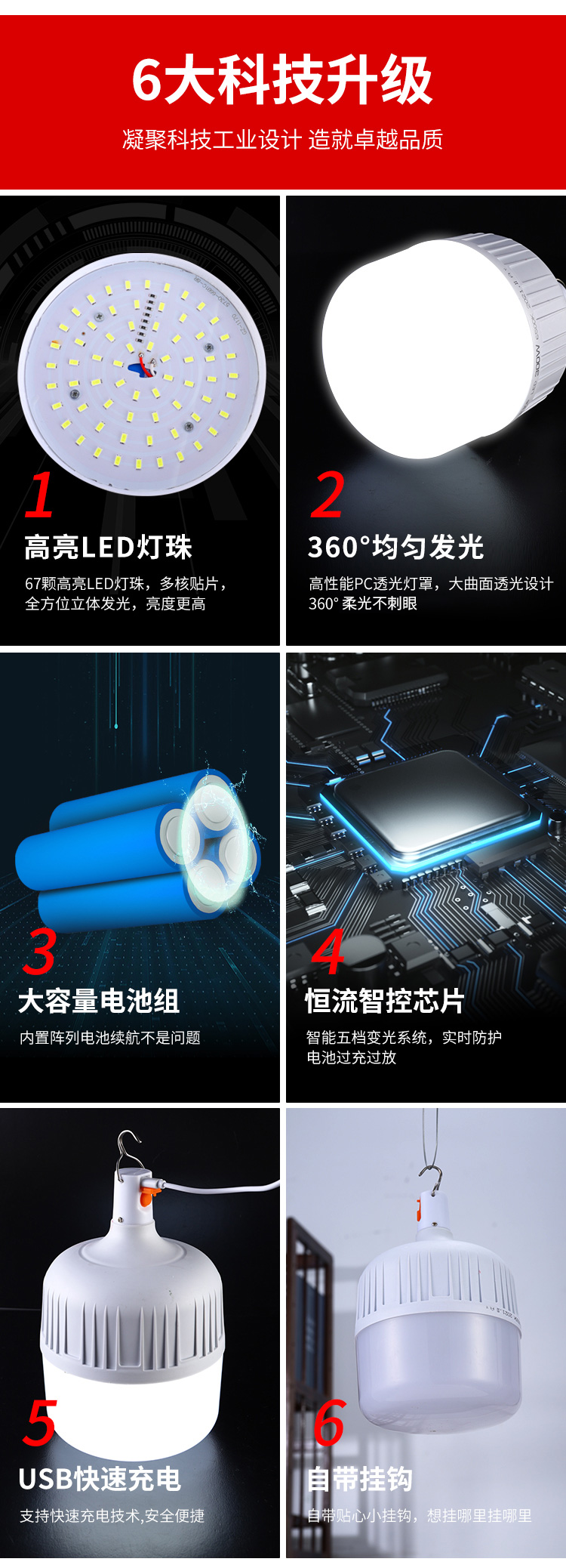 6大科技升级

凝聚科技工业设计 造就卓越品质

1

高亮LED灯珠

67颗高亮LED灯珠，多核贴片，全方位立体发光，亮度更高

2

360°均匀发光

高性能PC透光灯罩，大曲面透光设计 360° 柔光不刺眼

3

大容量电池组

内置阵列电池续航不是问题

4

恒流智控芯片

智能五档变光系统，实时防护电池过充过放

5

USB快速充电

支持快速充电技术,安全便捷

6

自带挂钩

自带贴心小挂钩，想挂哪里挂哪里