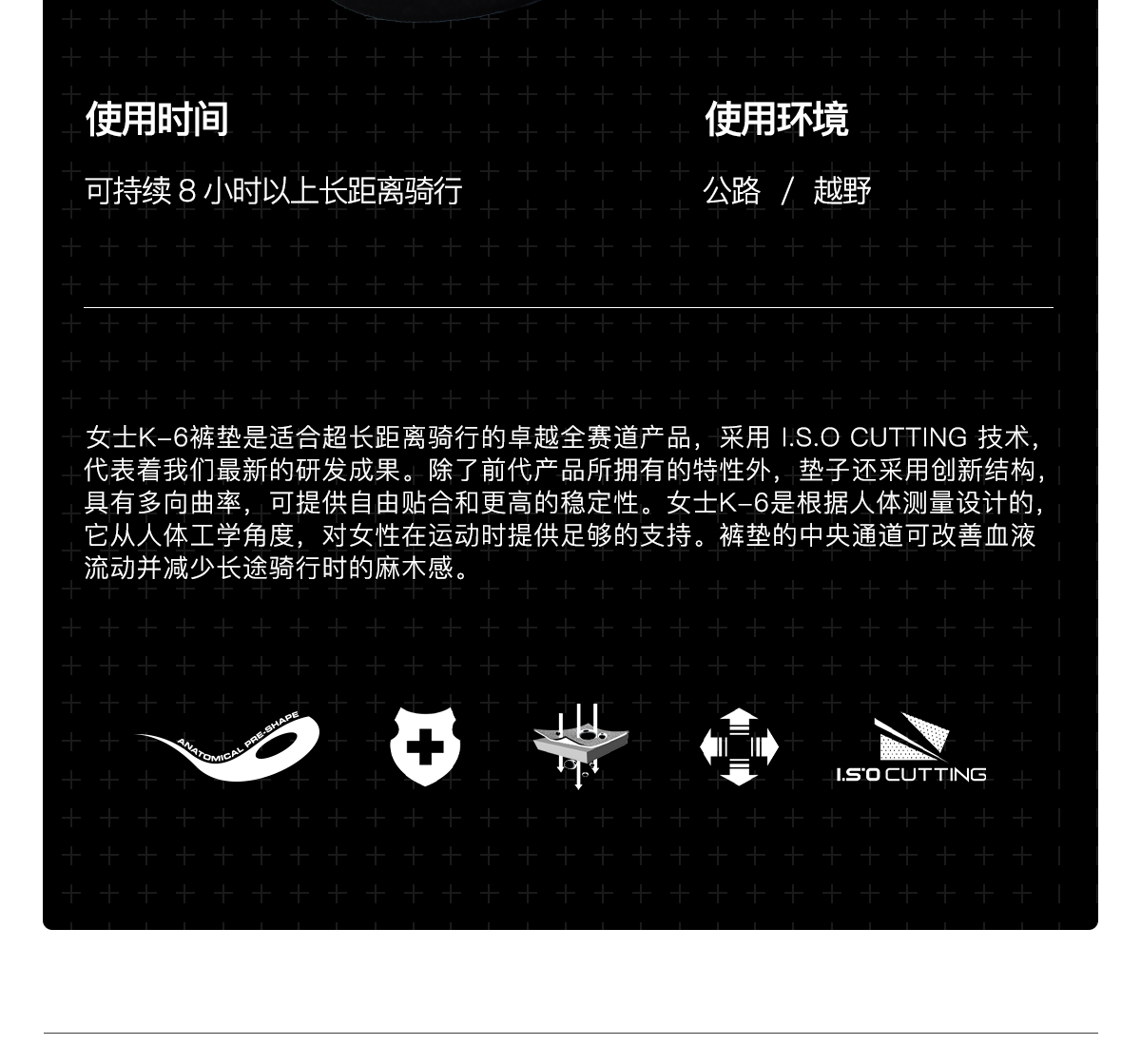 使用时间

可持续8小时以上长距离骑行

使用环境

公路 / 越野

女士K-6裤垫是适合超长距离骑行的卓越全赛道产品，采用I.S.O CUTTING技术，代表着我们最新的研发成果。除了前代产品所拥有的特性外，垫子还采用创新结构，具有多向曲率，可提供自由贴合和更高的稳定性。女士K-6是根据人体测量设计的，它从人体工学角度，对女性在运动时提供足够的支持。裤垫的中央通道可改善血液流动并减少长途骑行时的麻木感。

ANATOMICAL PRE-SHAPE

I.S'O CUTTING