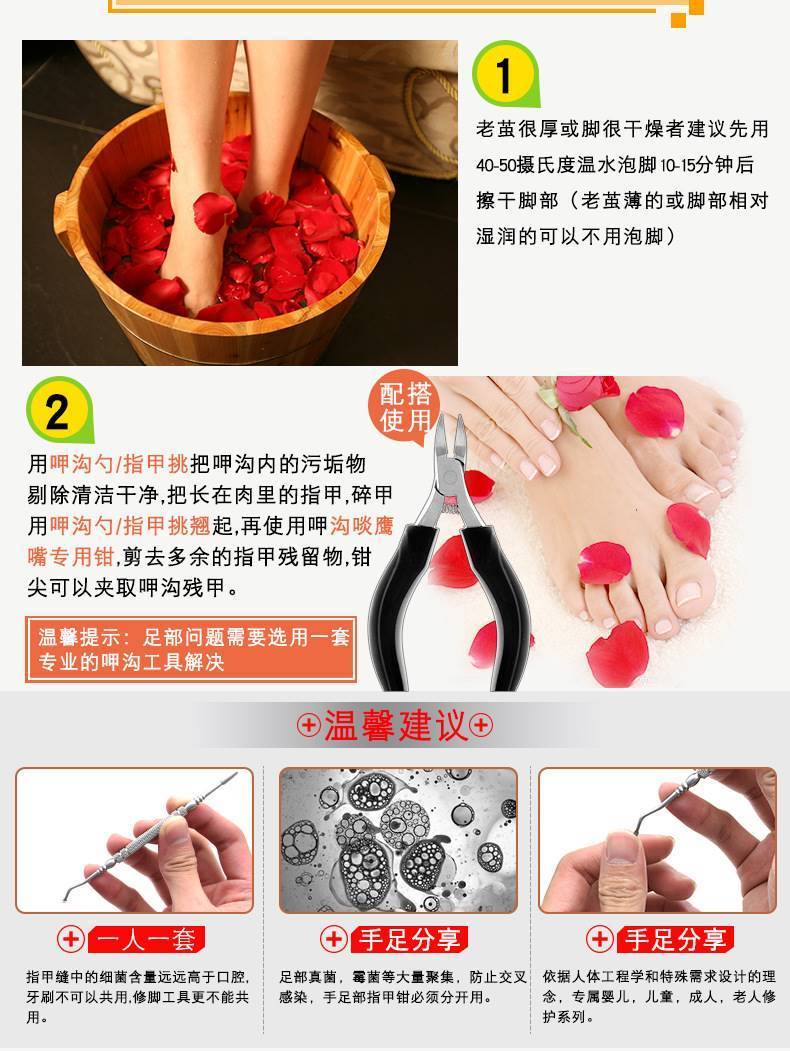 1

老茧很厚或脚很干燥者建议先用40-50摄氏度温水泡脚10-15分钟后擦干脚部（老茧薄的或脚部相对湿润的可以不用泡脚）

2

配搭使用

用呷沟勺/指甲挑把呷沟内的污垢物剔除清洁干净,把长在肉里的指甲,碎甲用呷沟勺/指甲挑翘起,再使用呷沟啖鹰嘴专用钳,剪去多余的指甲残留物,钳尖可以夹取呷沟残甲。

温馨提示：足部问题需要选用一套专业的呷沟工具解决

温馨建议

一人一套

指甲缝中的细菌含量远远高于口腔,牙刷不可以共用,修脚工具更不能共用。

手足分享

足部真菌，霉菌等大量聚集，防止交叉感染，手足部指甲钳必须分开用。

手足分享

依据人体工程学和特殊需求设计的理念，专属婴儿，儿童，成人，老人修护系列。