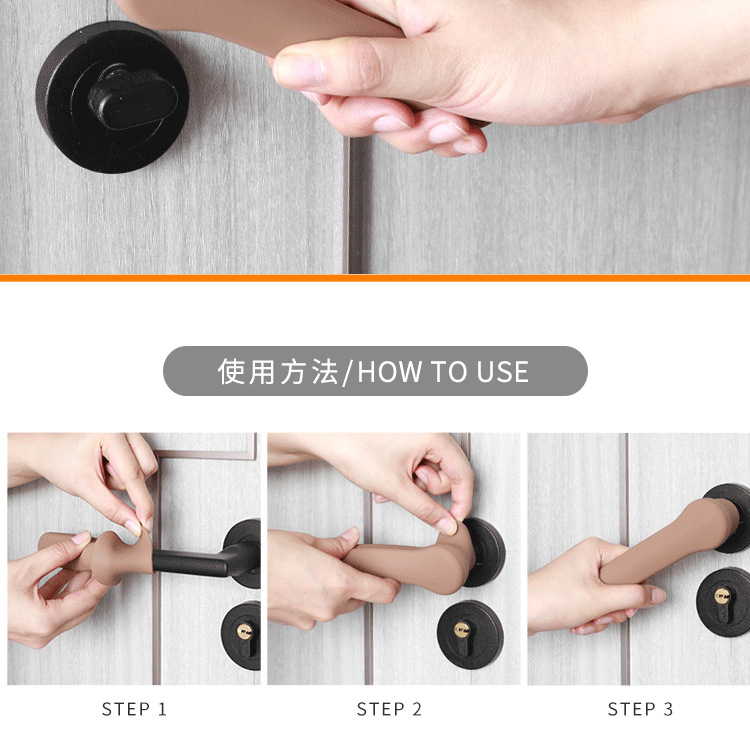 使用方法/HOW TO USE

STEP 1

STEP 2

STEP 3