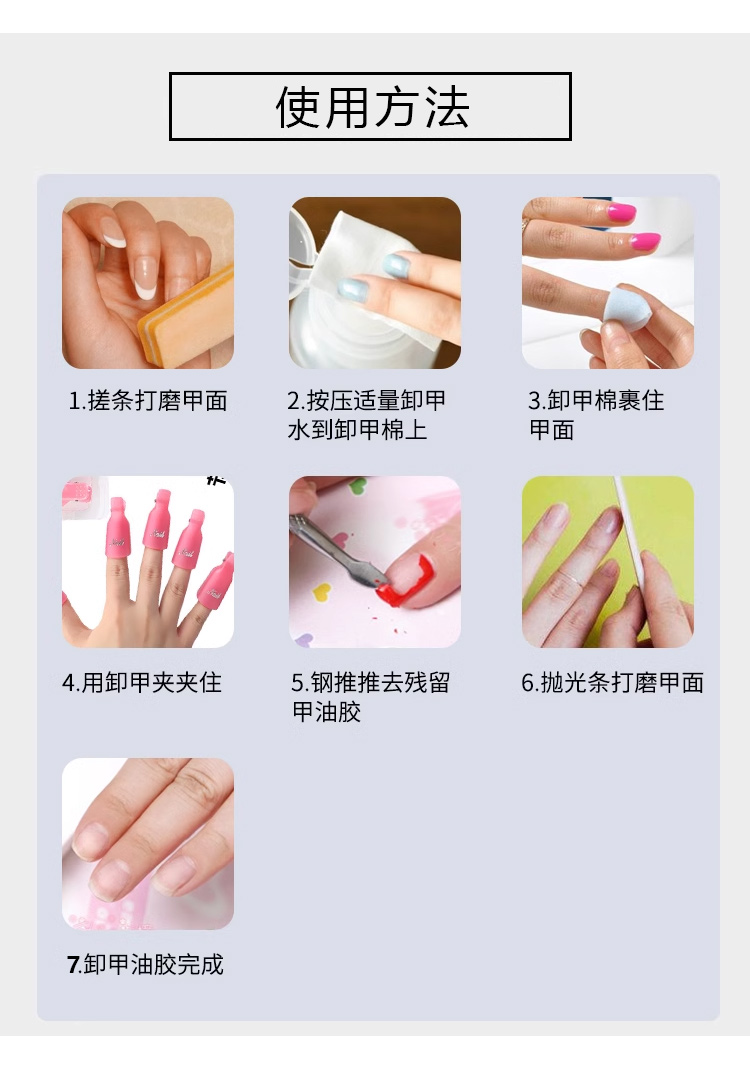 使用方法

1.搓条打磨甲面

2.按压适量卸甲水到卸甲棉上

3.卸甲棉裹住甲面

4.用卸甲夹夹住

5.钢推推去残留甲油胶

6.抛光条打磨甲面

7.卸甲油胶完成