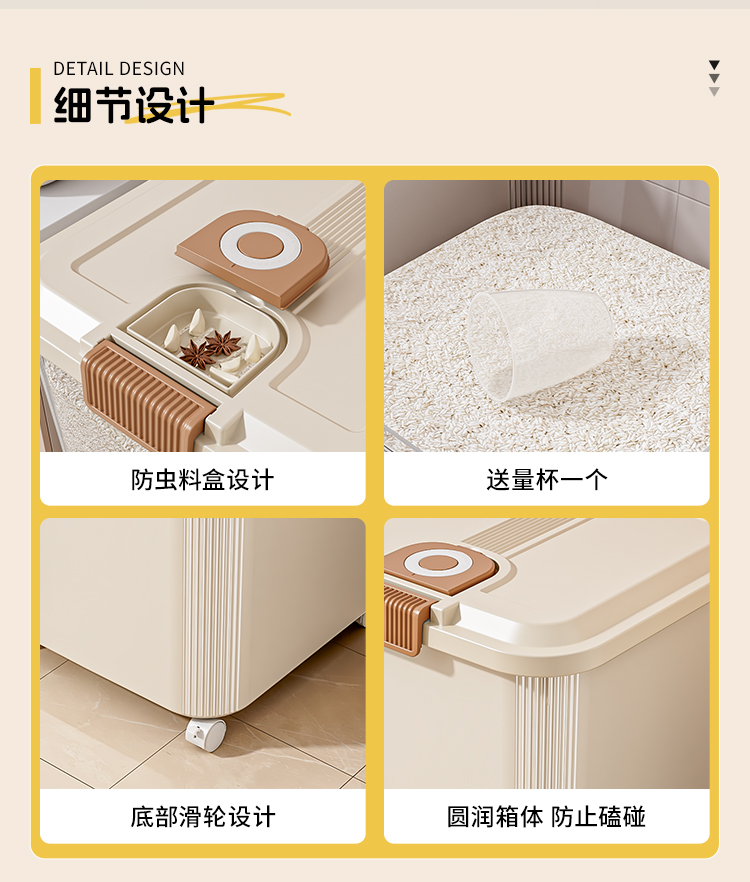 DETAIL DESIGN
细节设计

防虫料盒设计

送量杯一个

底部滑轮设计

圆润箱体 防止磕碰