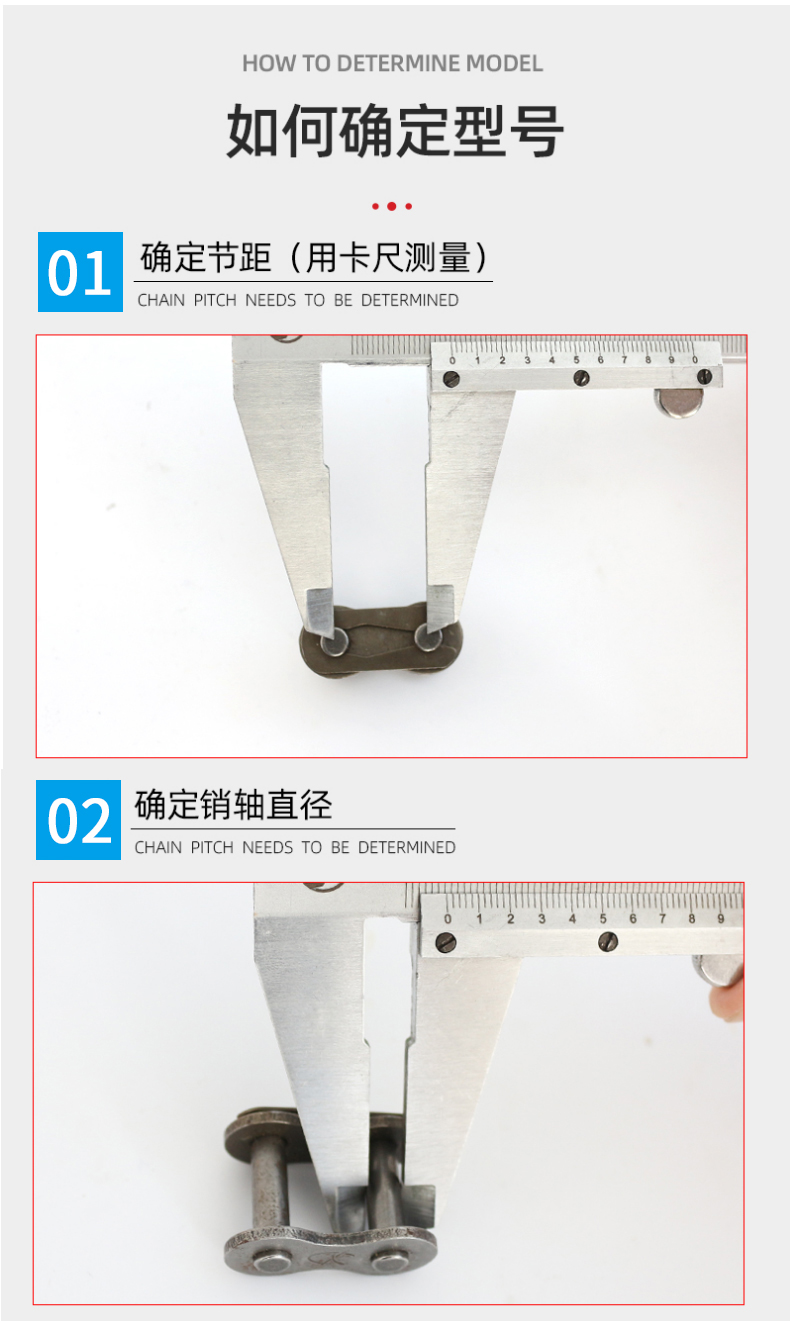 HOW TO DETERMINE MODEL

如何确定型号

01 确定节距（用卡尺测量）

CHAIN PITCH NEEDS TO BE DETERMINED

0 1 2 3 4 5 6 7 8 9 0

02 确定销轴直径

CHAIN PITCH NEEDS TO BE DETERMINED

0 1 2 3 4 5 6 7 8 9