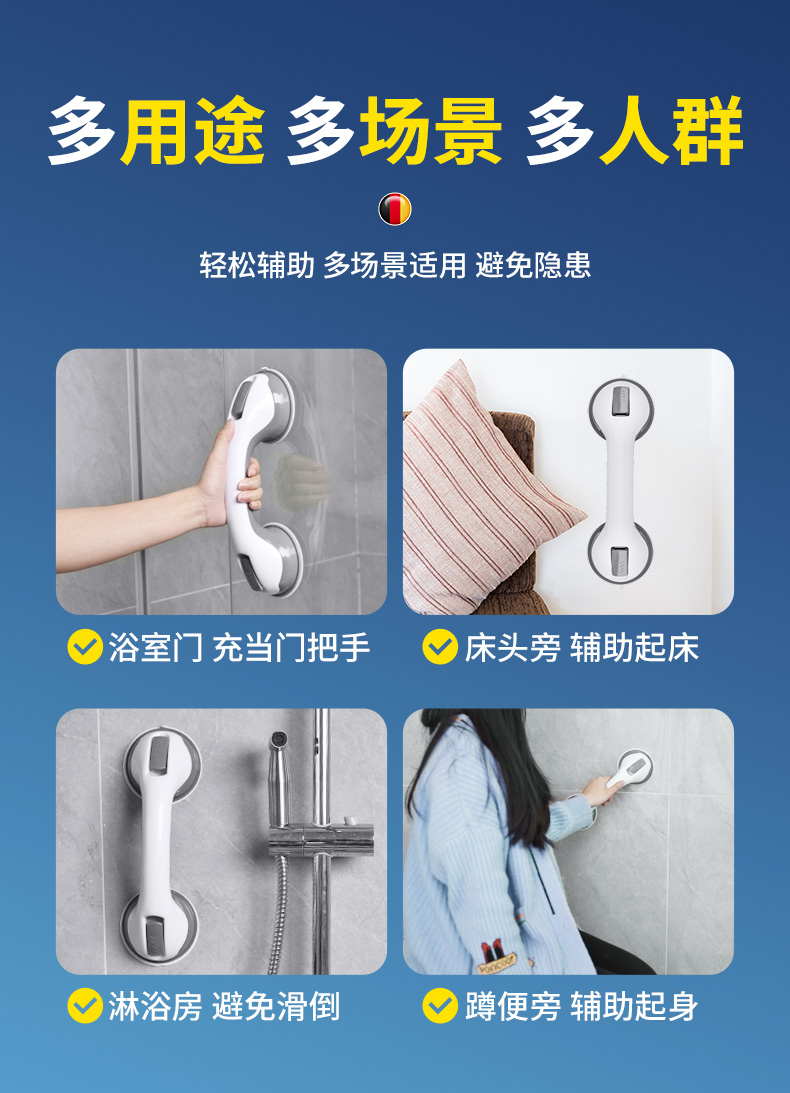 多用途 多场景 多人群

轻松辅助 多场景适用 避免隐患

浴室门 充当门把手

床头旁 辅助起床

淋浴房 避免滑倒

蹲便旁 辅助起身