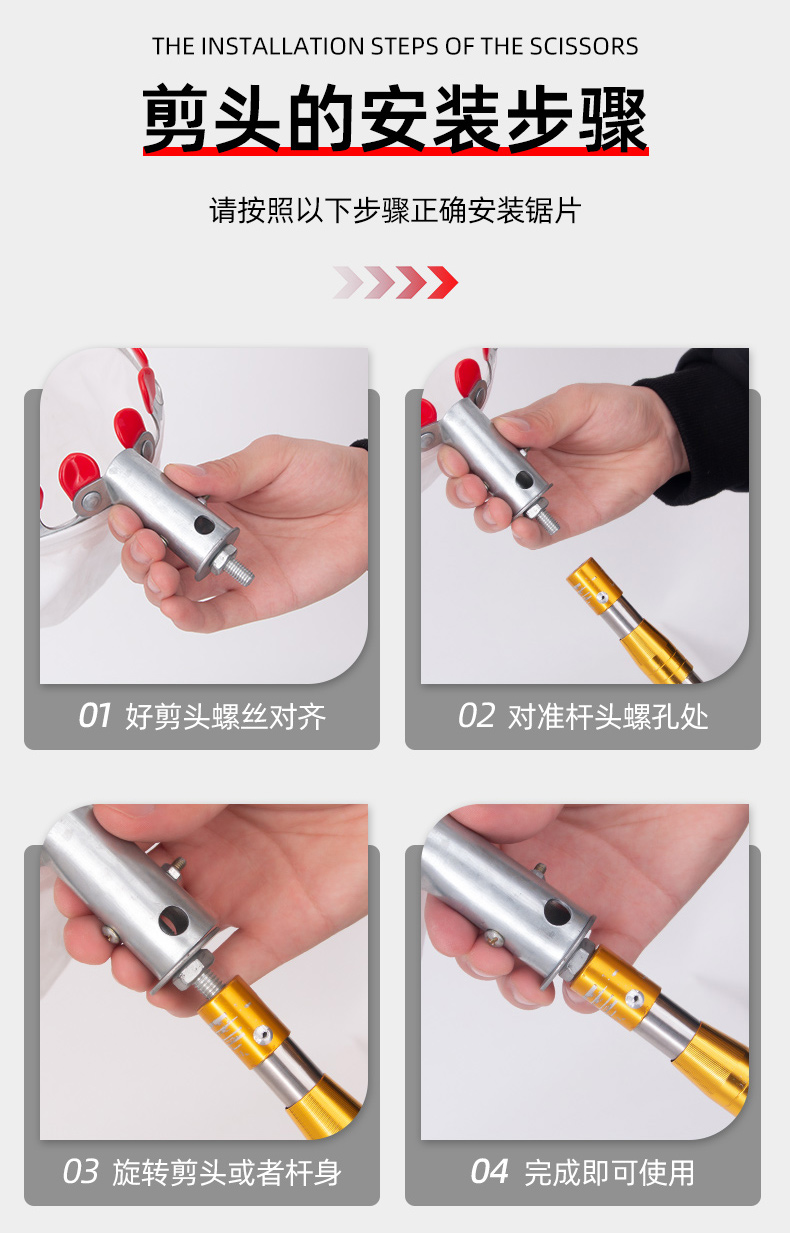 THE INSTALLATION STEPS OF THE SCISSORS

剪头的安装步骤

请按照以下步骤正确安装锯片

01 好剪头螺丝对齐

02 对准杆头螺孔处

03 旋转剪头或者杆身

04 完成即可使用