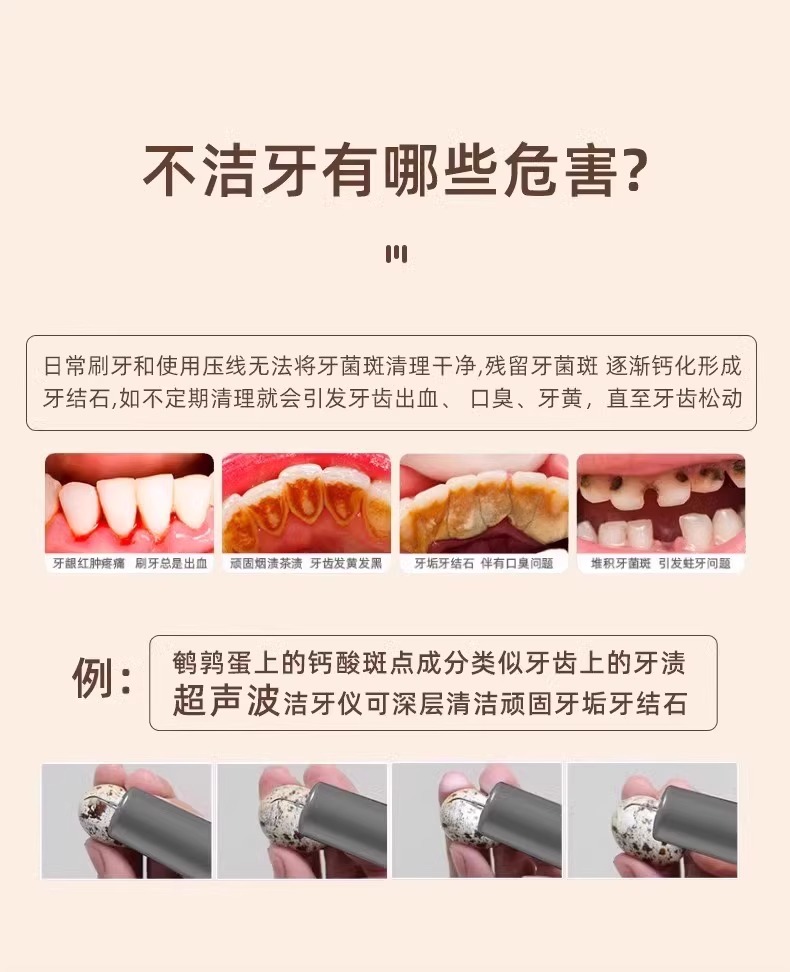 不洁牙有哪些危害?

日常刷牙和使用压线无法将牙菌斑清理干净,残留牙菌斑 逐渐钙化形成牙结石,如不定期清理就会引发牙齿出血、 口臭、牙黄，直至牙齿松动

牙龈红肿疼痛 刷牙总是出血

顽固烟渍茶渍 牙齿发黄发黑

牙垢牙结石 伴有口臭问题

堆积牙菌斑 引发蛀牙问题

例:

鹌鹑蛋上的钙酸斑点成分类似牙齿上的牙渍
超声波洁牙仪可深层清洁顽固牙垢牙结石