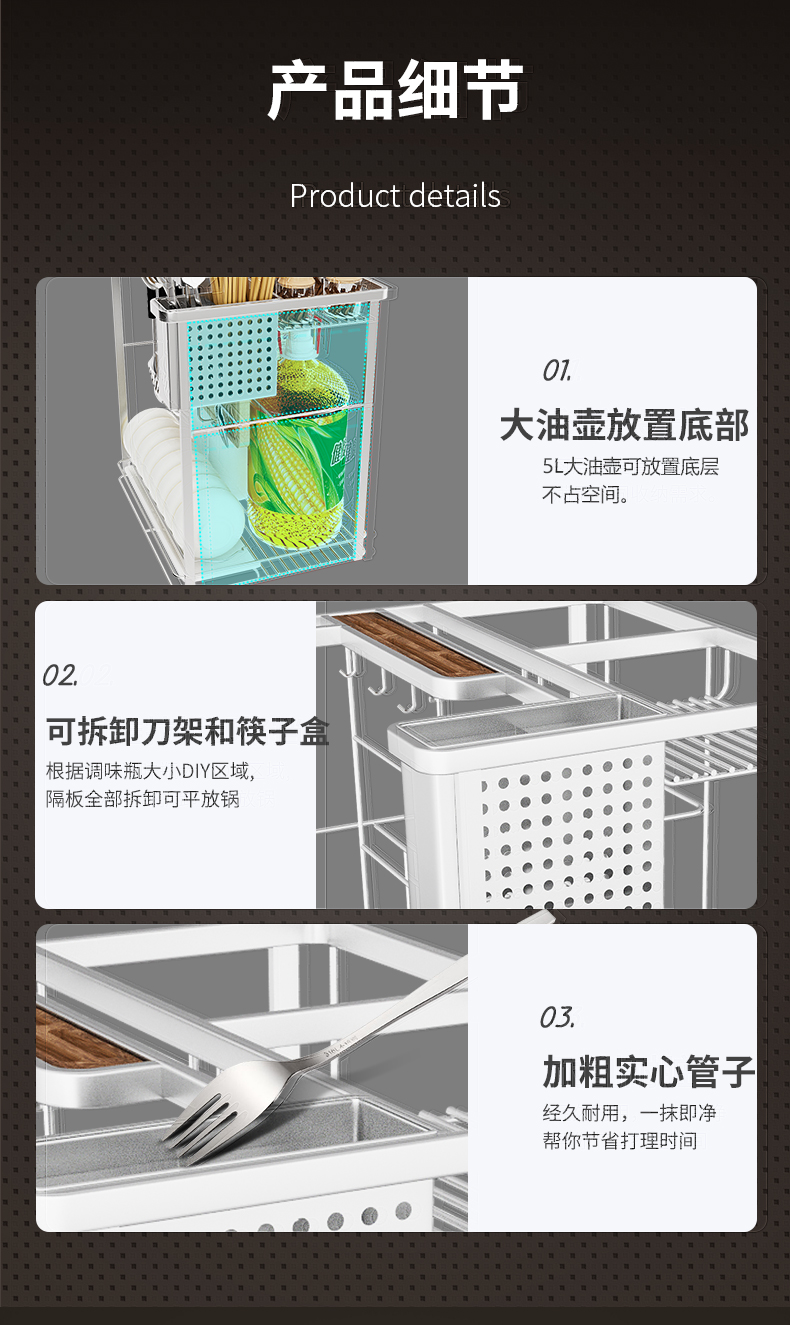 产品细节

Product details

01.

大油壶放置底部

5L大油壶可放置底层
不占空间。

02.

可拆卸刀架和筷子盒

根据调味瓶大小DIY区域，
隔板全部拆卸可平放锅

03.

加粗实心管子

经久耐用，一抹即净
帮你节省打理时间