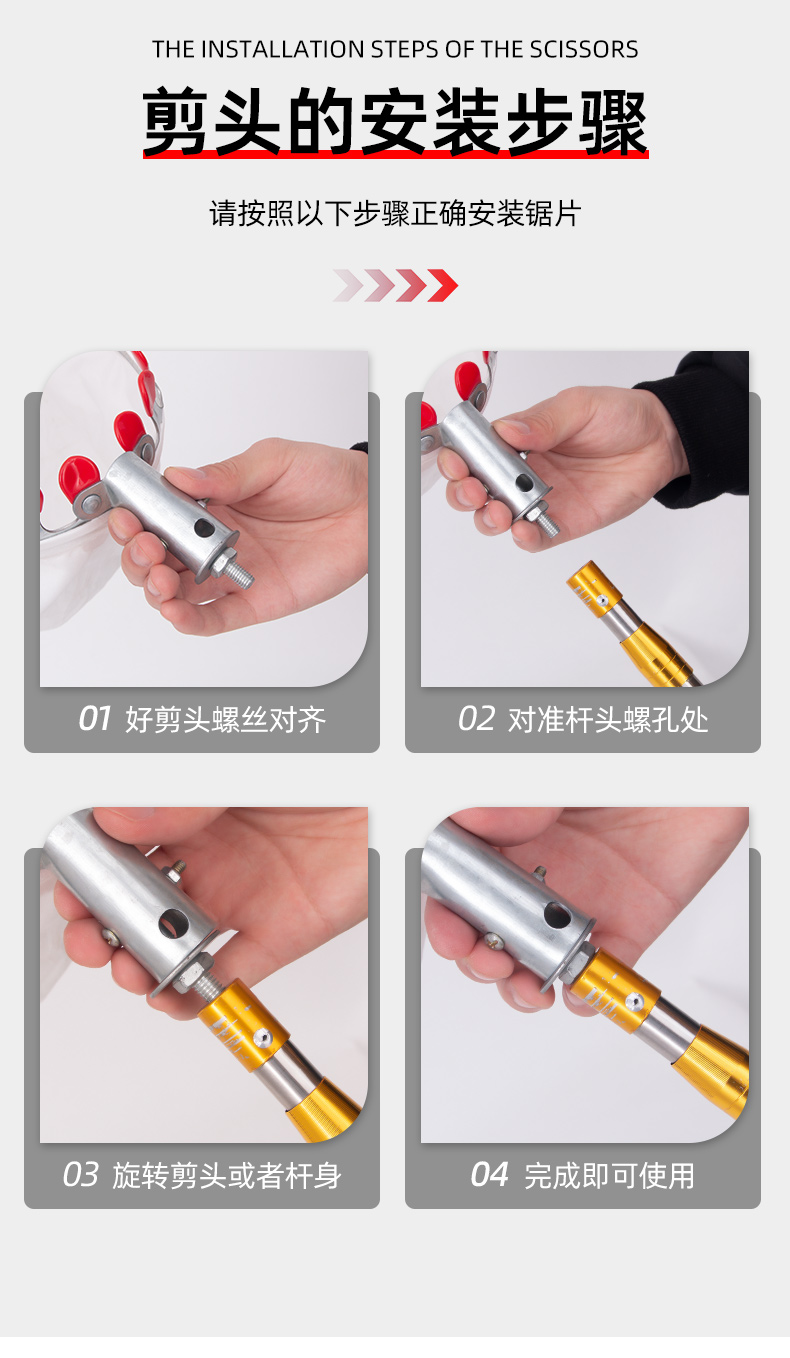 THE INSTALLATION STEPS OF THE SCISSORS

剪头的安装步骤

请按照以下步骤正确安装锯片

01 好剪头螺丝对齐

02 对准杆头螺孔处

03 旋转剪头或者杆身

04 完成即可使用