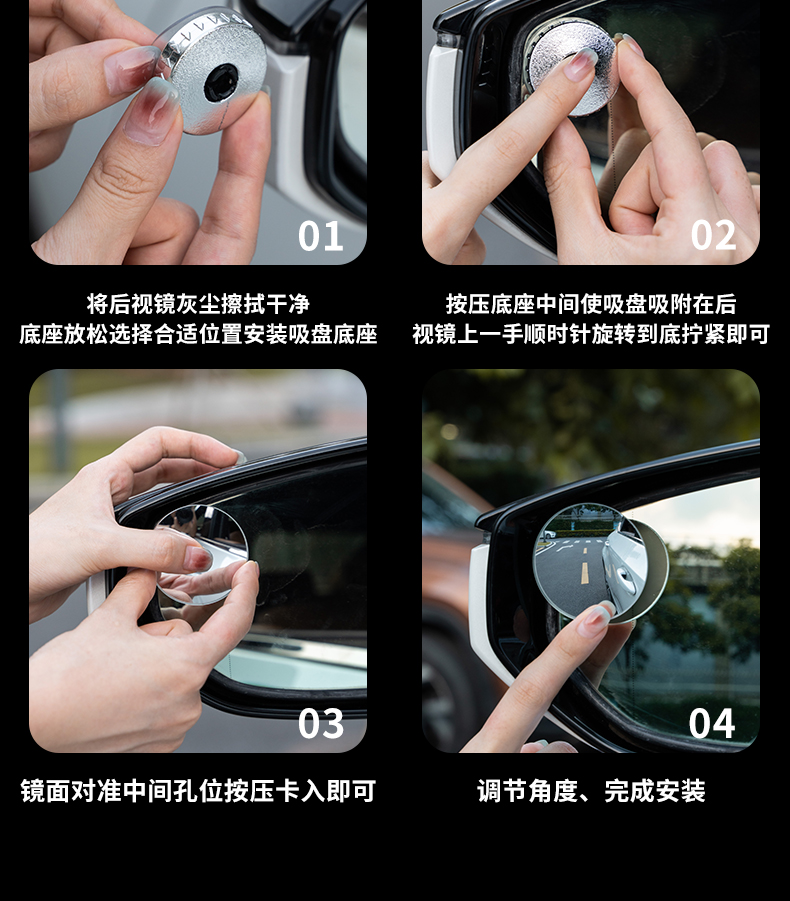 01

将后视镜灰尘擦拭干净
底座放松选择合适位置安装吸盘底座

02

按压底座中间使吸盘吸附在后
视镜上一手顺时针旋转到底拧紧即可

03

镜面对准中间孔位按压卡入即可

04

调节角度、完成安装