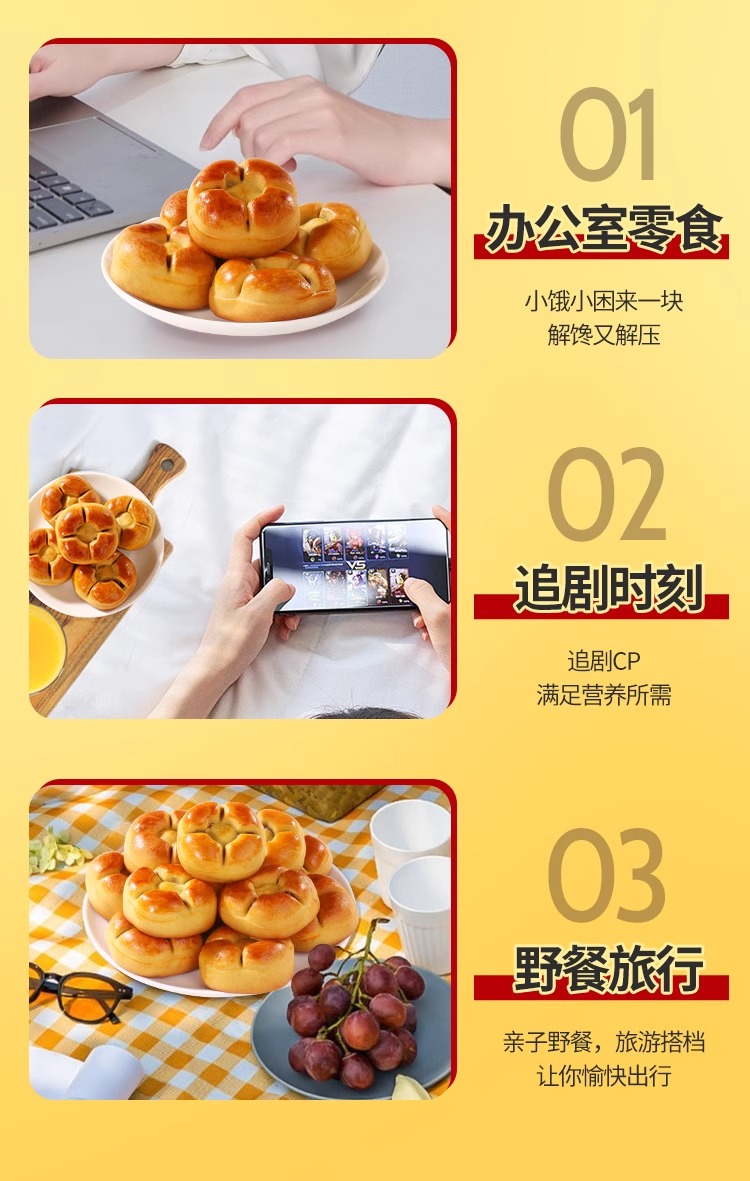 01
办公室零食
小饿小困来一块
解馋又解压

VS

02
追剧时刻
追剧CP
满足营养所需

03
野餐旅行
亲子野餐，旅游搭档
让你愉快出行