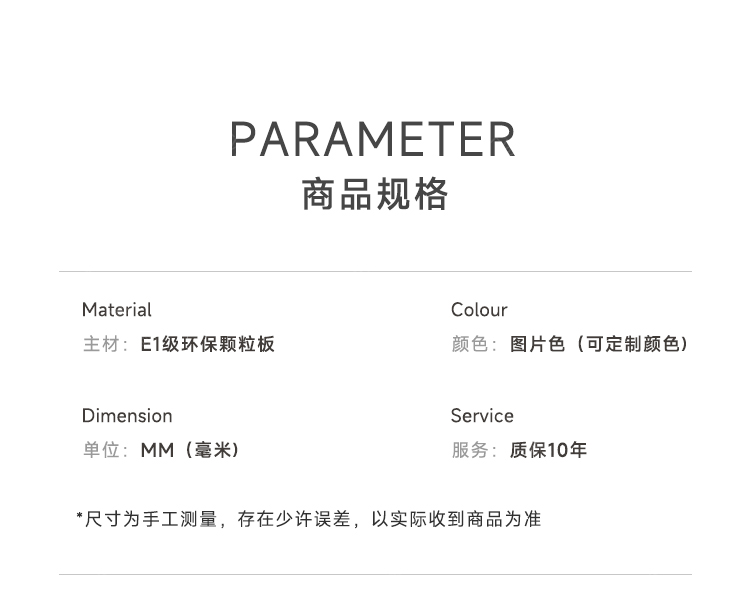 PARAMETER
商品规格

Material
主材：E1级环保颗粒板

Dimension
单位：MM（毫米）

Colour
颜色：图片色（可定制颜色）

Service
服务：质保10年

*尺寸为手工测量，存在少许误差，以实际收到商品为准