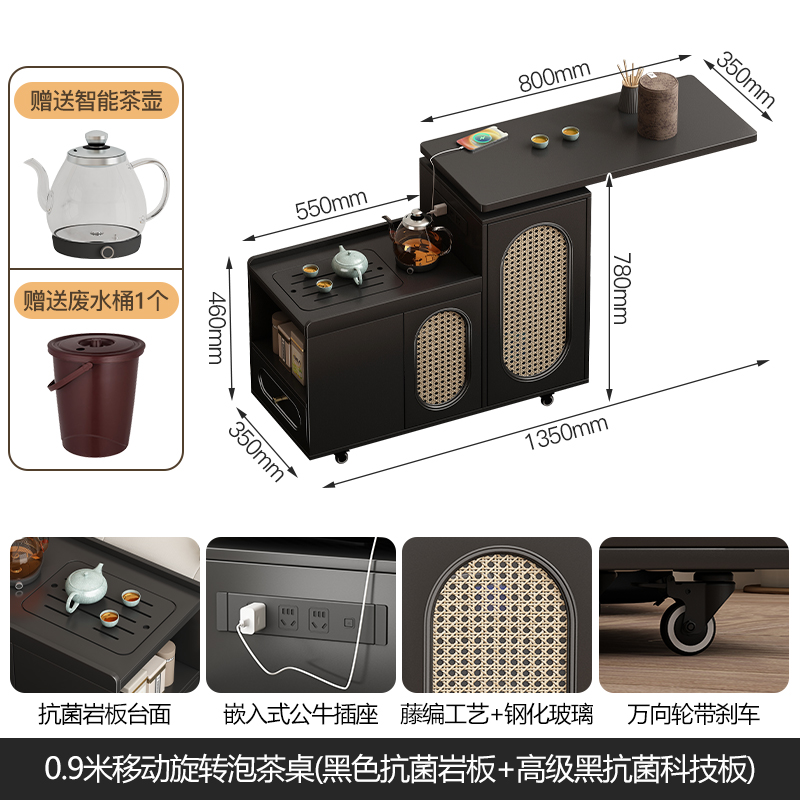 赠送智能茶壶

赠送废水桶1个

800mm

350mm

550mm

780mm

460mm

350mm

1350mm

抗菌岩板台面

嵌入式公牛插座

藤编工艺+钢化玻璃

万向轮带刹车

0.9米移动旋转泡茶桌(黑色抗菌岩板+高级黑抗菌科技板)