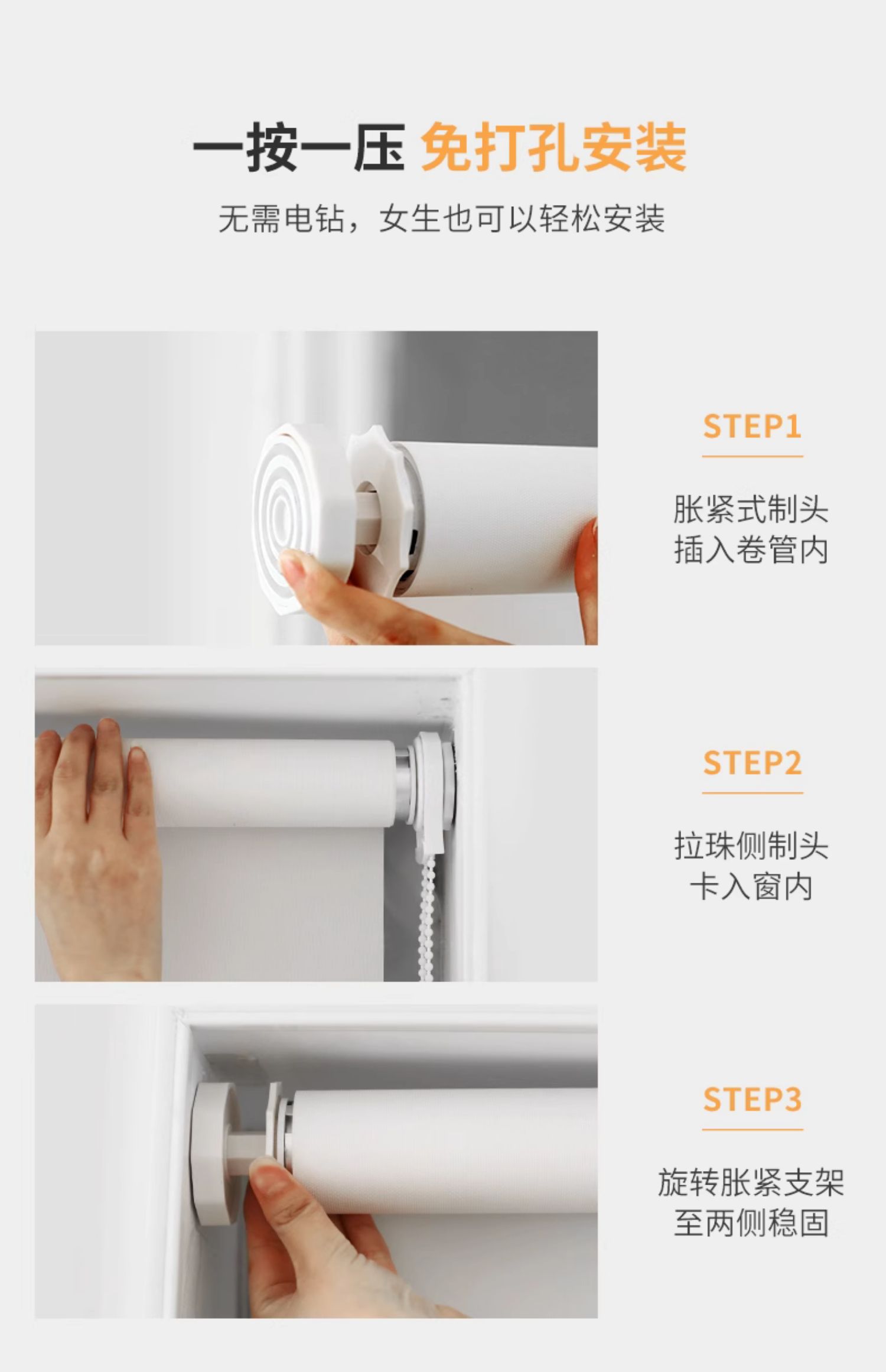 一按一压 免打孔安装

无需电钻，女生也可以轻松安装

STEP1

胀紧式制头
插入卷管内

STEP2

拉珠侧制头
卡入窗内

STEP3

旋转胀紧支架
至两侧稳固