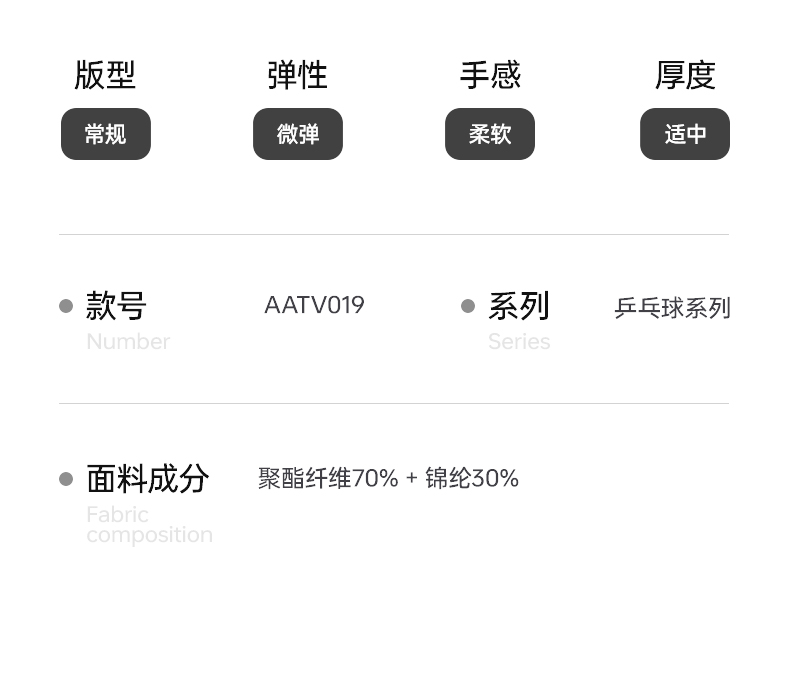 版型
常规

弹性
微弹

手感
柔软

厚度
适中

款号
Number
AATV019

系列
Series
乒乓球系列

面料成分
Fabric composition
聚酯纤维70% + 锦纶30%