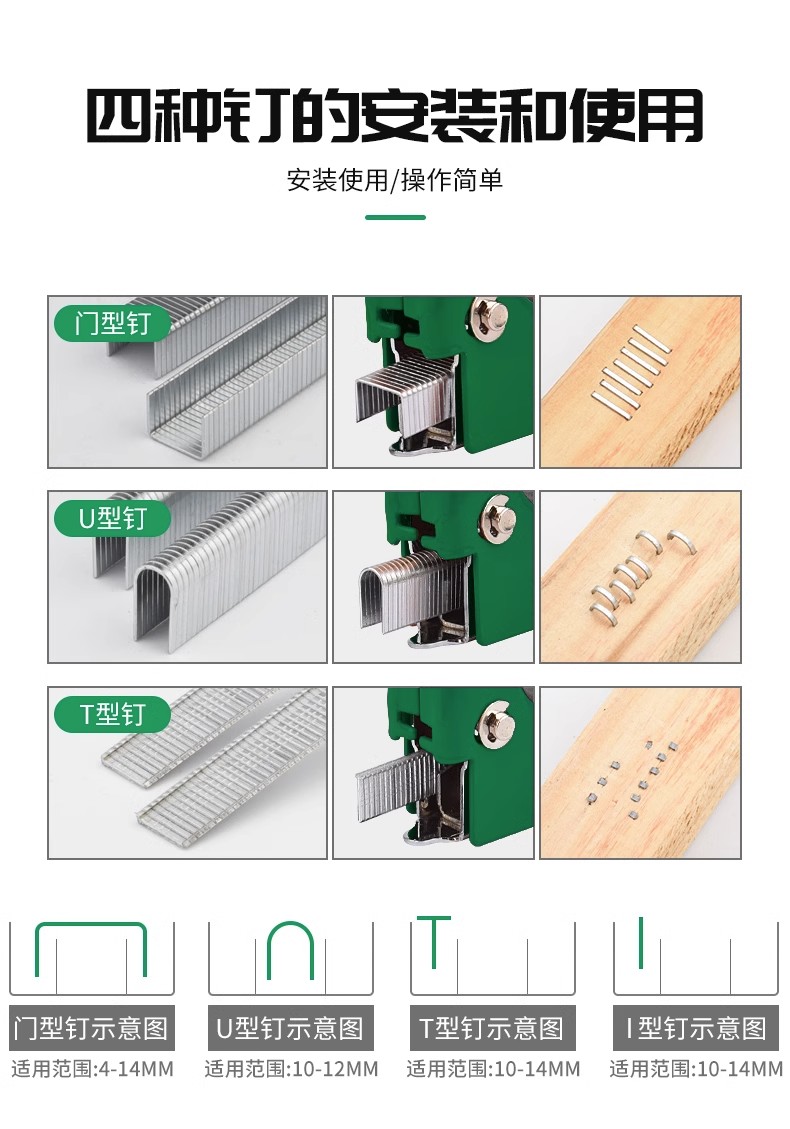 四种钉的安装和使用

安装使用/操作简单

门型钉

U型钉

T型钉

门型钉示意图
适用范围:4-14MM

U型钉示意图
适用范围:10-12MM

T型钉示意图
适用范围:10-14MM

I型钉示意图
适用范围:10-14MM