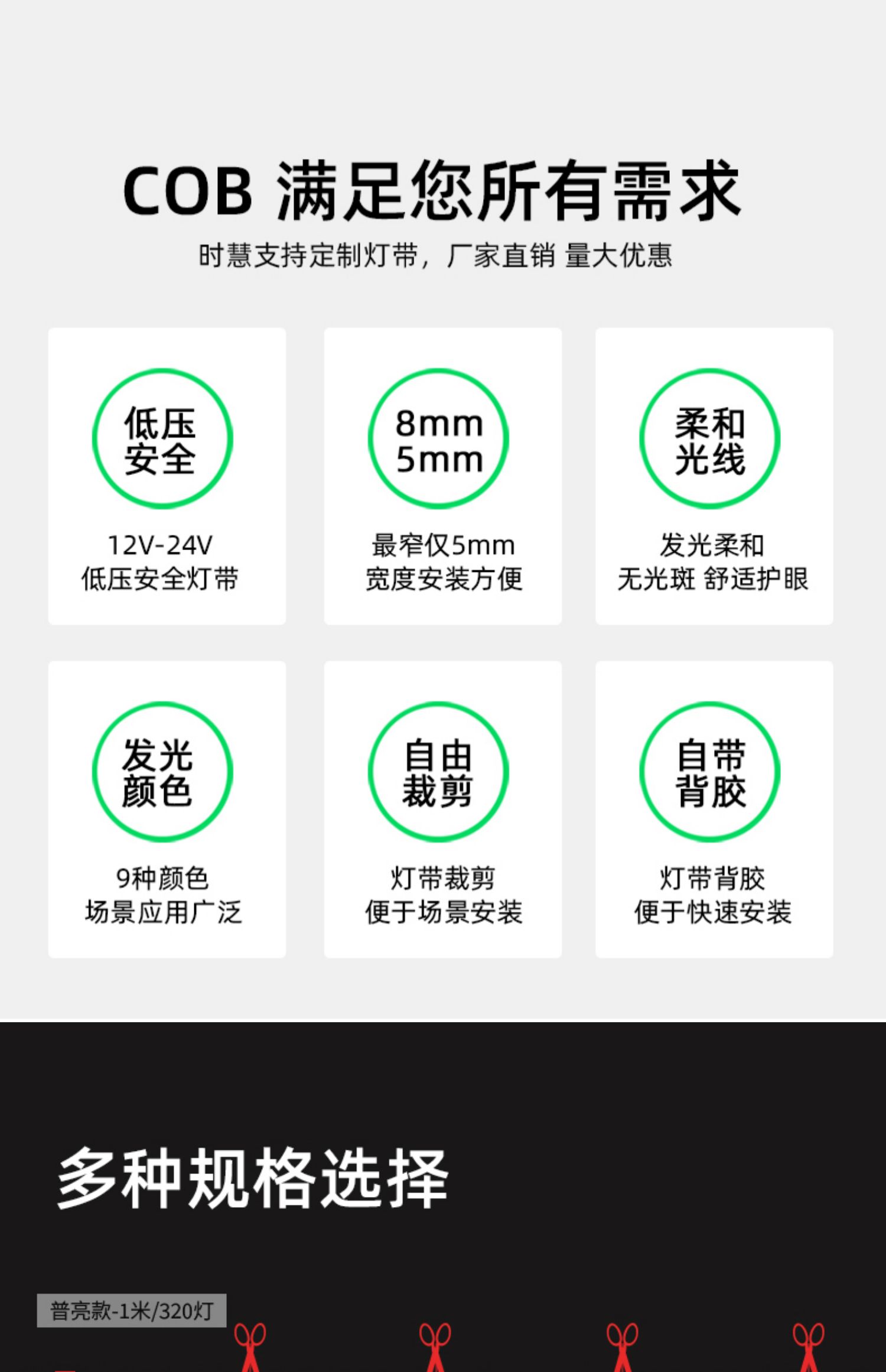 COB 满足您所有需求

时慧支持定制灯带，厂家直销 量大优惠

低压
安全

12V-24V
低压安全灯带

8mm
5mm

最窄仅5mm
宽度安装方便

柔和
光线

发光柔和
无光斑 舒适护眼

发光
颜色

9种颜色
场景应用广泛

自由
裁剪

灯带裁剪
便于场景安装

自带
背胶

灯带背胶
便于快速安装

多种规格选择

普亮款-1米/320灯