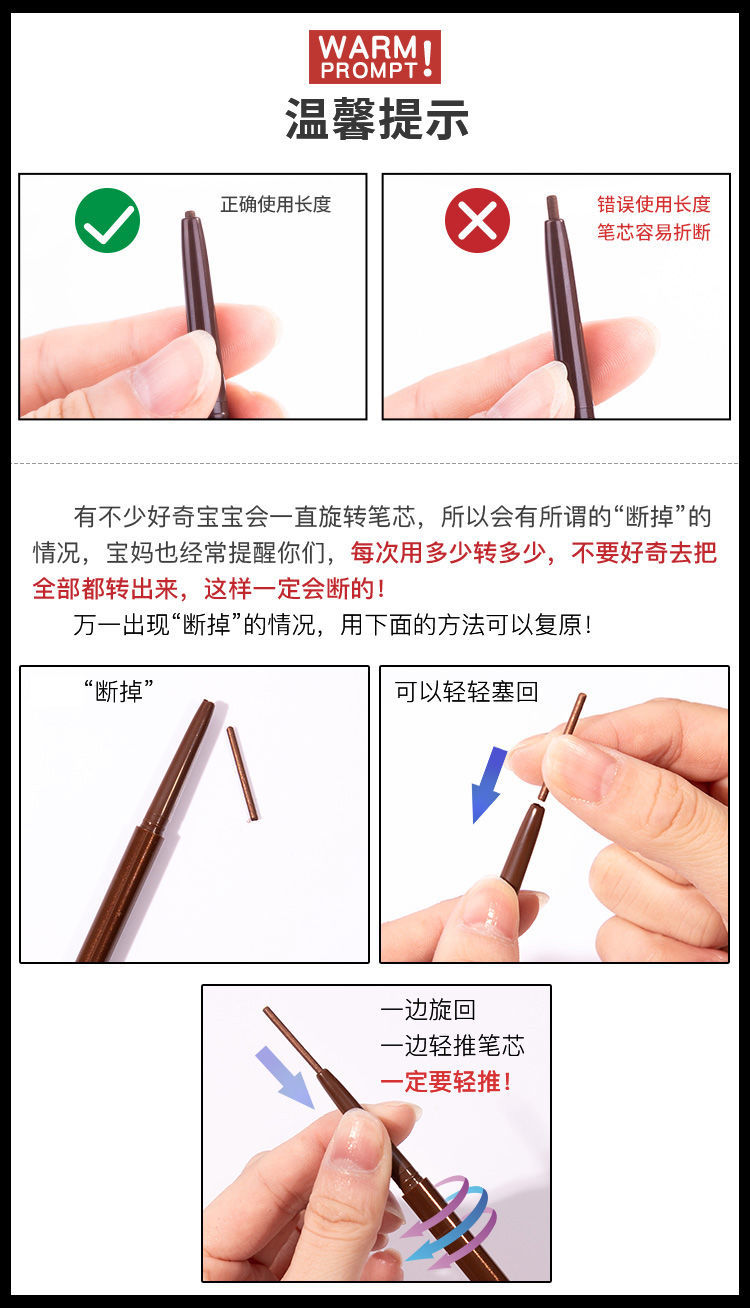 WARM PROMPT!
温馨提示

正确使用长度

错误使用长度
笔芯容易折断

有不少好奇宝宝会一直旋转笔芯，所以会有所谓的“断掉”的情况，宝妈也经常提醒你们，每次用多少转多少，不要好奇去把全部都转出来，这样一定会断的！
万一出现“断掉”的情况，用下面的方法可以复原！

“断掉”

可以轻轻塞回

一边旋回
一边轻推笔芯
一定要轻推！