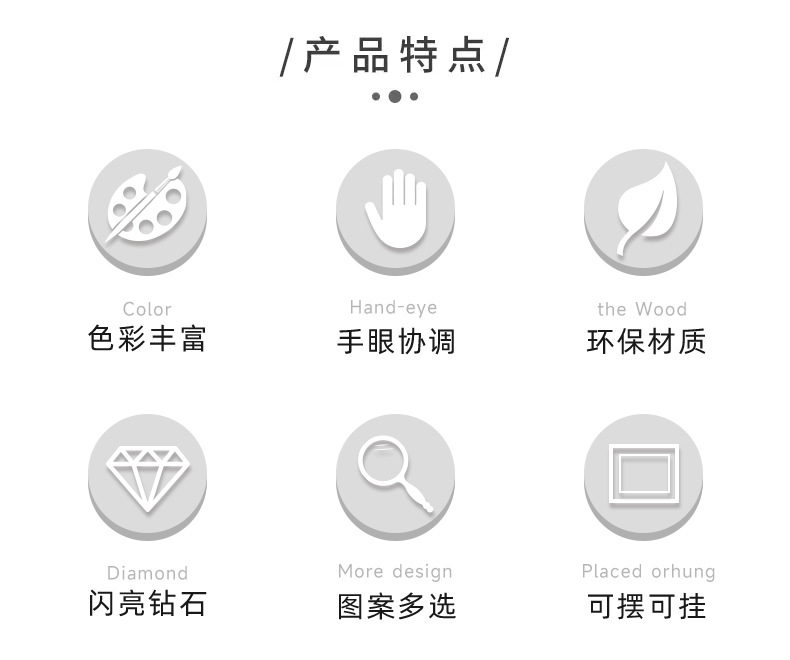 /产品特点/

Color
色彩丰富

Hand-eye
手眼协调

the Wood
环保材质

Diamond
闪亮钻石

More design
图案多选

Placed orhung
可摆可挂