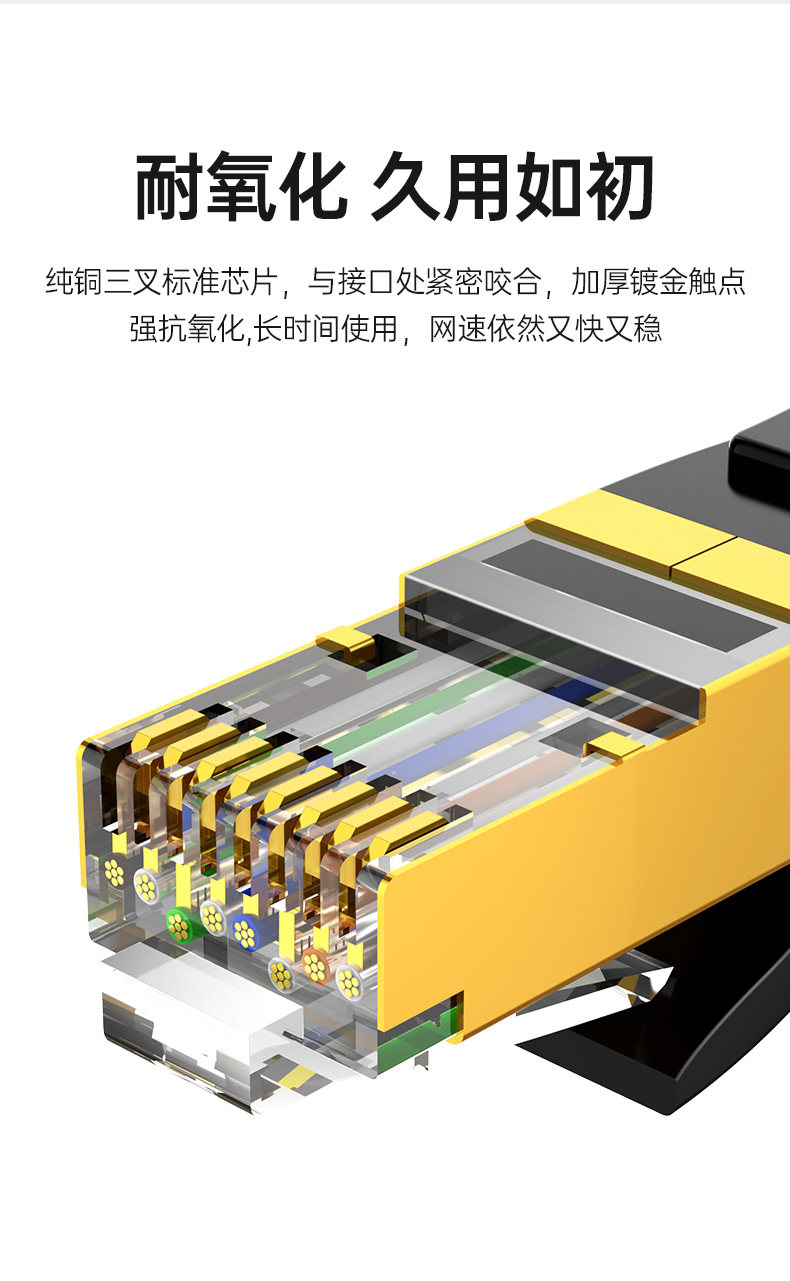 耐氧化 久用如初

纯铜三叉标准芯片，与接口处紧密咬合，加厚镀金触点强抗氧化,长时间使用，网速依然又快又稳