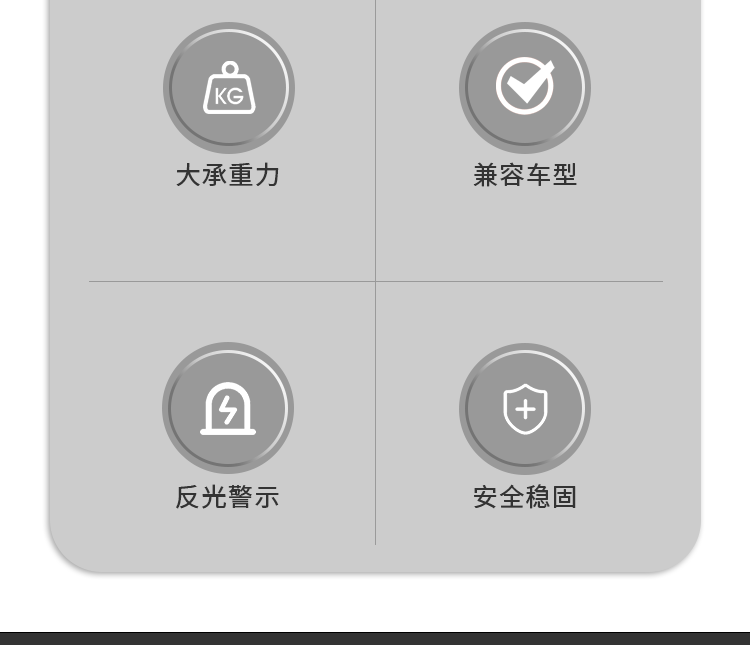 KG

大承重力

兼容车型

反光警示

安全稳固