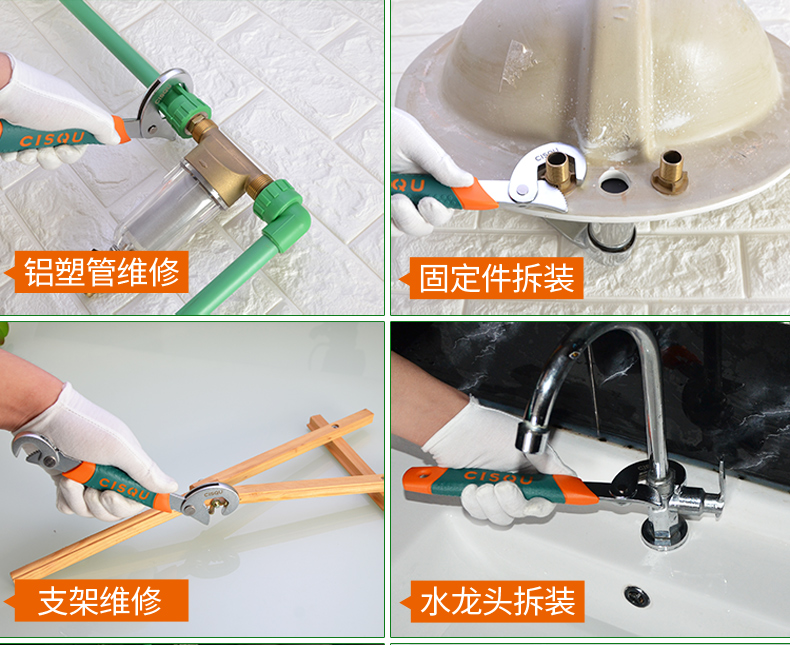 CISQU

铝塑管维修

CISQU

QU

固定件拆装

CISQU

CISQU

支架维修

CISQU

水龙头拆装