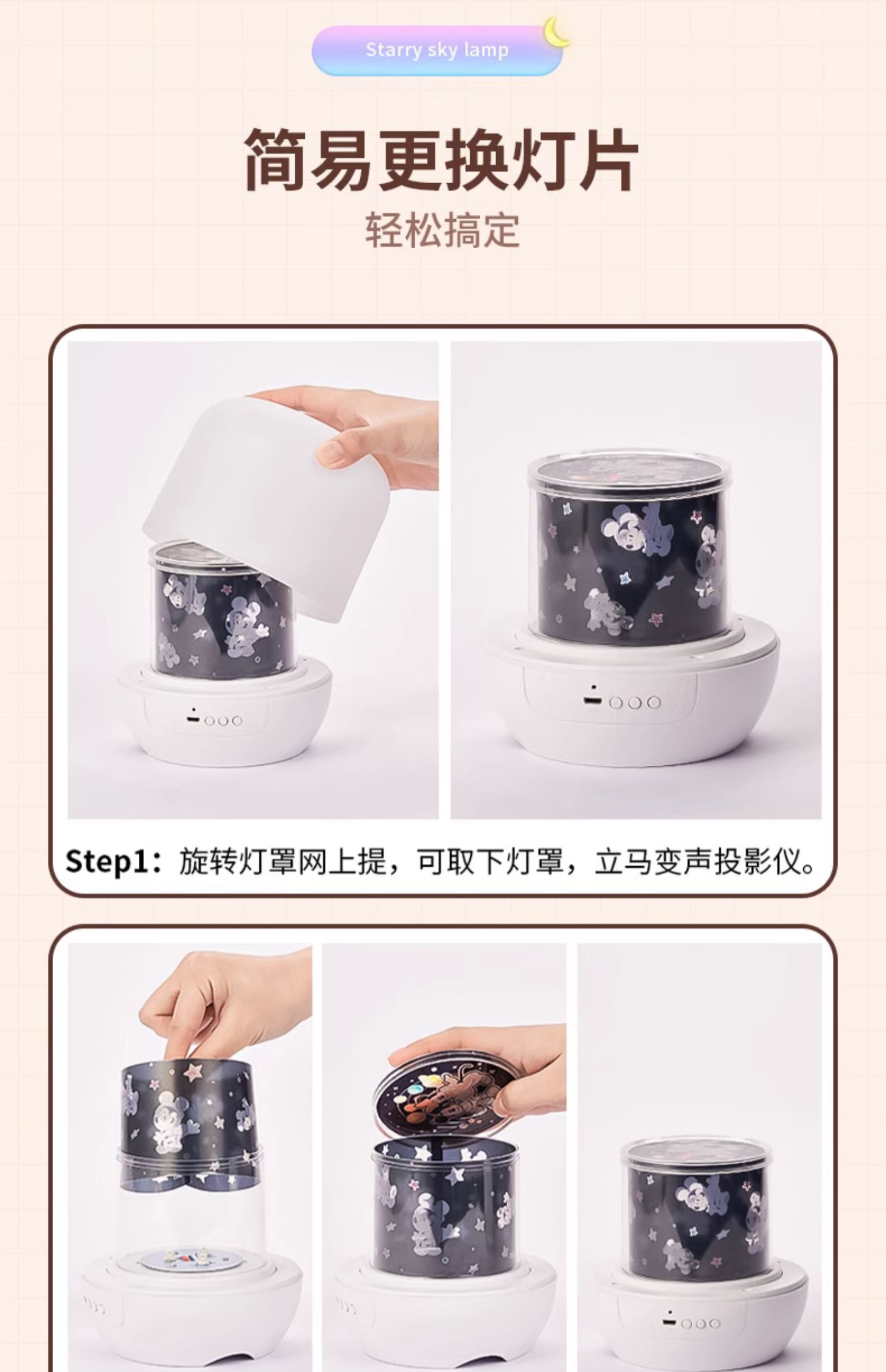 Starry sky lamp

简易更换灯片

轻松搞定

Step1：旋转灯罩网上提，可取下灯罩，立马变声投影仪。