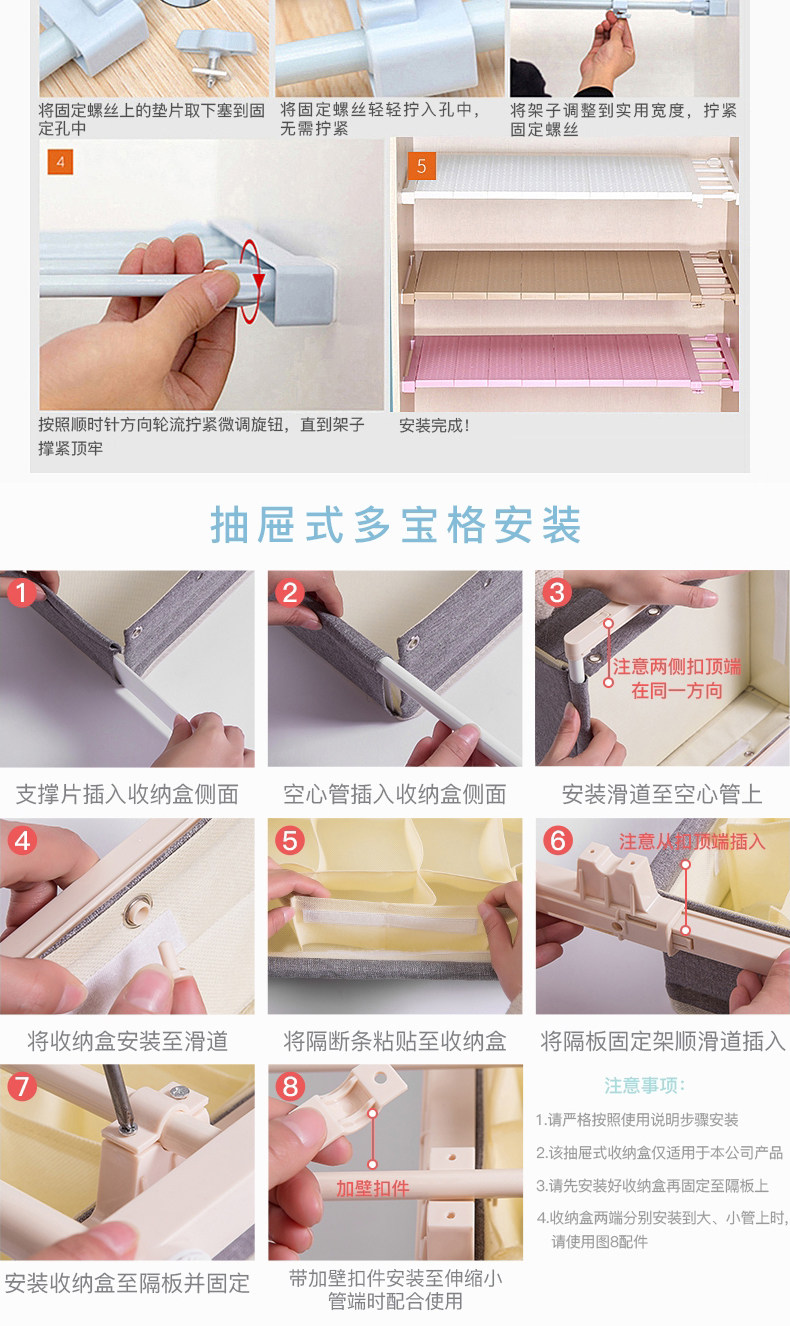 将固定螺丝上的垫片取下塞到固定孔中

将固定螺丝轻轻拧入孔中，无需拧紧

将架子调整到实用宽度，拧紧固定螺丝

4

按照顺时针方向轮流拧紧微调旋钮，直到架子撑紧顶牢

5

安装完成！

抽屉式多宝格安装

1

支撑片插入收纳盒侧面

2

空心管插入收纳盒侧面

3

注意两侧扣顶端在同一方向

安装滑道至空心管上

4

将收纳盒安装至滑道

5

将隔断条粘贴至收纳盒

6

注意从扣顶端插入

将隔板固定架顺滑道插入

7

安装收纳盒至隔板并固定

8

加壁扣件

带加壁扣件安装至伸缩小管端时配合使用

注意事项：

1.请严格按照使用说明步骤安装

2.该抽屉式收纳盒仅适用于本公司产品

3.请先安装好收纳盒再固定至隔板上

4.收纳盒两端分别安装到大、小管上时，请使用图8配件