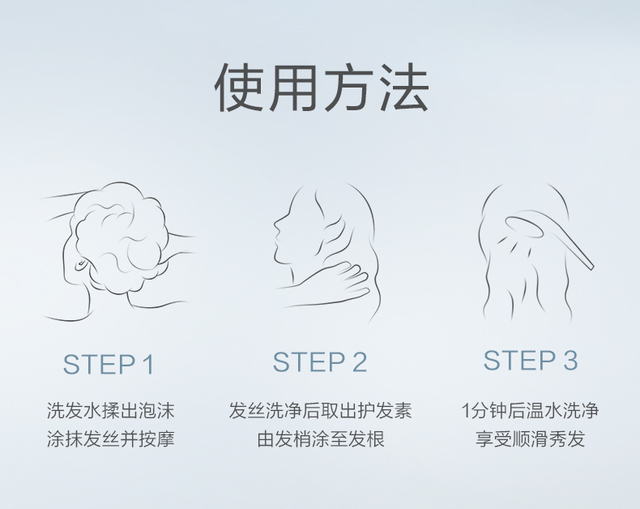 使用方法

STEP 1

洗发水揉出泡沫
涂抹发丝并按摩

STEP 2

发丝洗净后取出护发素
由发梢涂至发根

STEP 3

1分钟后温水洗净
享受顺滑秀发