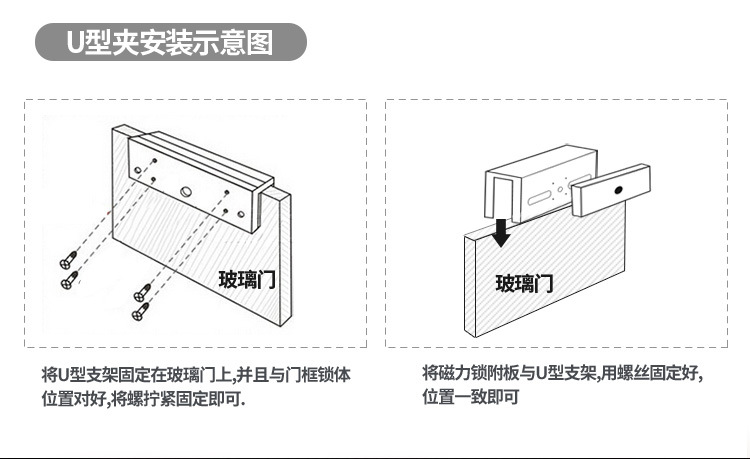 U型夹安装示意图

玻璃门

将U型支架固定在玻璃门上,并且与门框锁体位置对好,将螺拧紧固定即可.

玻璃门

将磁力锁附板与U型支架,用螺丝固定好,位置一致即可