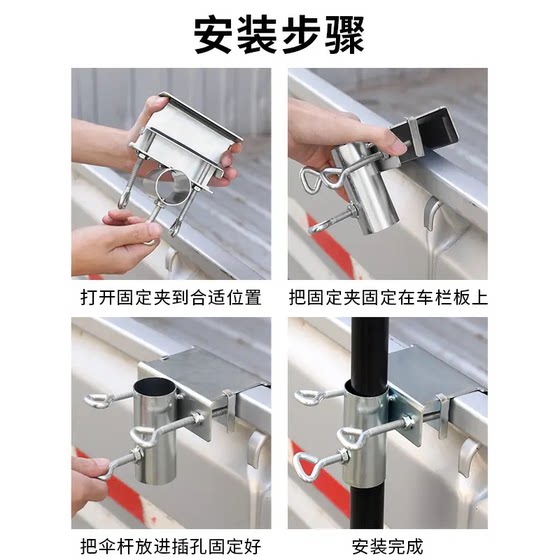 安装步骤

打开固定夹到合适位置

把固定夹固定在车栏板上

把伞杆放进插孔固定好

安装完成