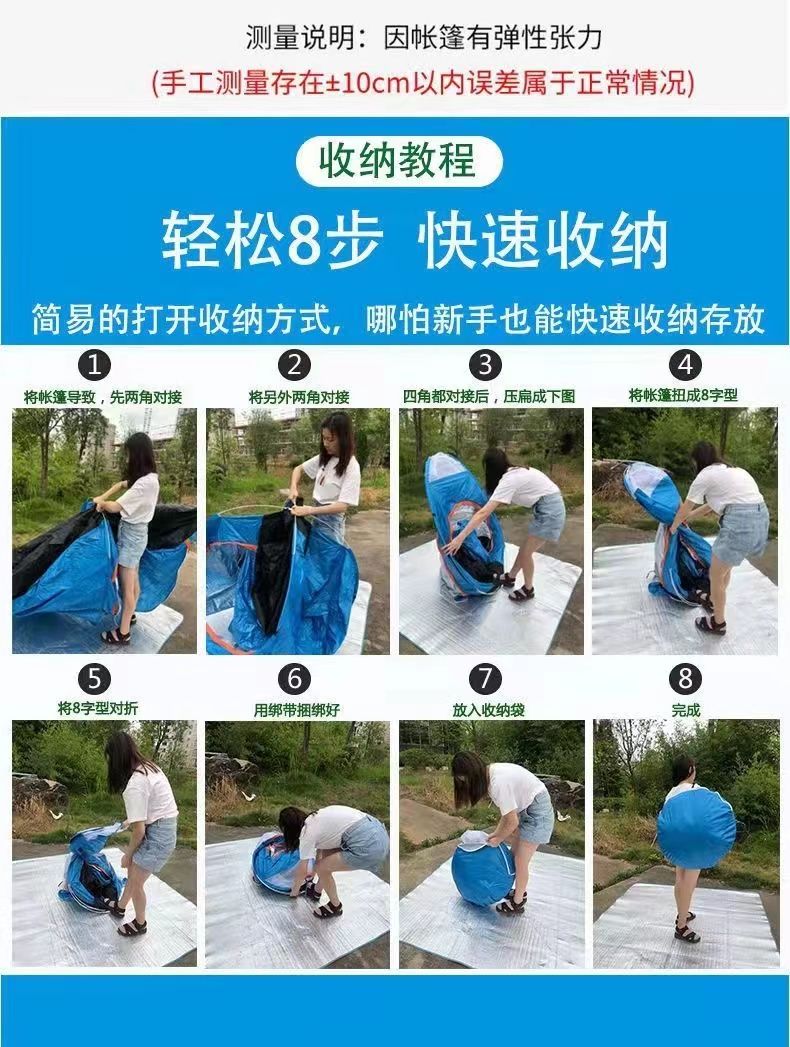 测量说明：因帐篷有弹性张力

(手工测量存在±10cm以内误差属于正常情况)

收纳教程

轻松8步 快速收纳

简易的打开收纳方式，哪怕新手也能快速收纳存放

1
将帐篷导致，先两角对接

2
将另外两角对接

3
四角都对接后，压扁成下图

4
将帐篷扭成8字型

5
将8字型对折

6
用绑带捆绑好

7
放入收纳袋

8
完成