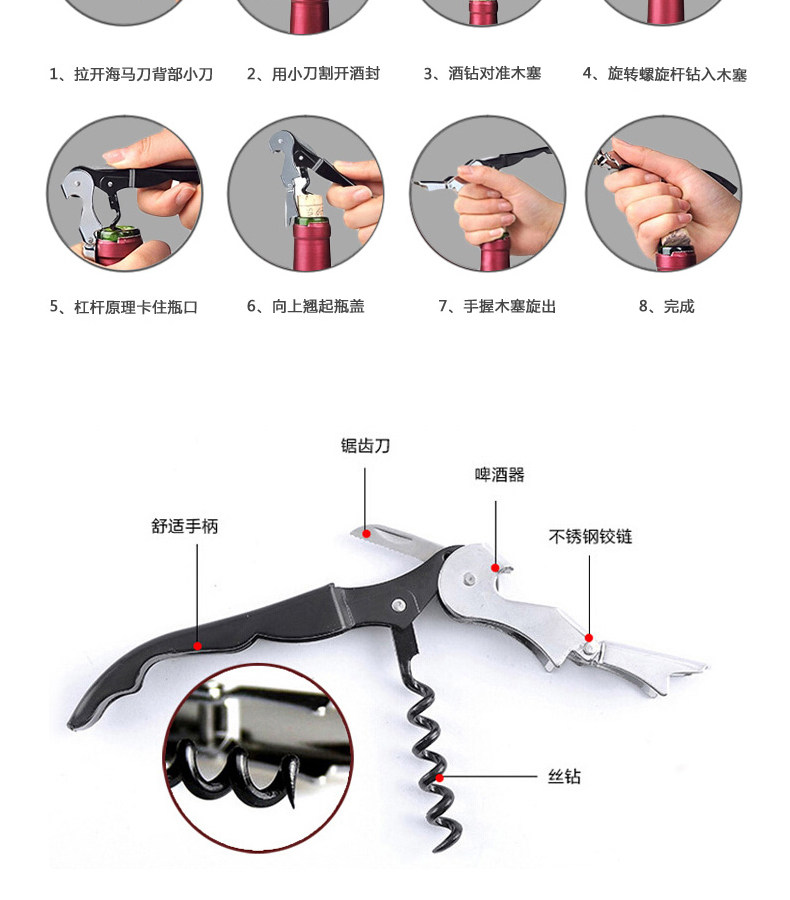 1、拉开海马刀背部小刀
2、用小刀割开酒封
3、酒钻对准木塞
4、旋转螺旋杆钻入木塞

5、杠杆原理卡住瓶口
6、向上翘起瓶盖
7、手握木塞旋出
8、完成

锯齿刀
啤酒器
舒适手柄
不锈钢铰链
丝钻