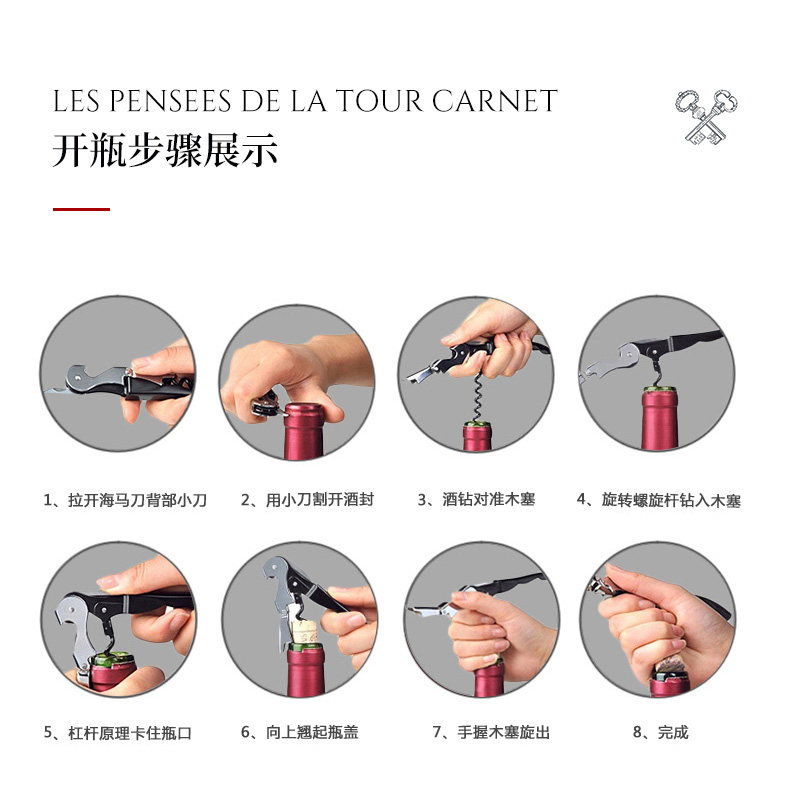 LES PENSEES DE LA TOUR CARNET
开瓶步骤展示

1、拉开海马刀背部小刀

2、用小刀割开酒封

3、酒钻对准木塞

4、旋转螺旋杆钻入木塞

5、杠杆原理卡住瓶口

6、向上翘起瓶盖

7、手握木塞旋出

8、完成