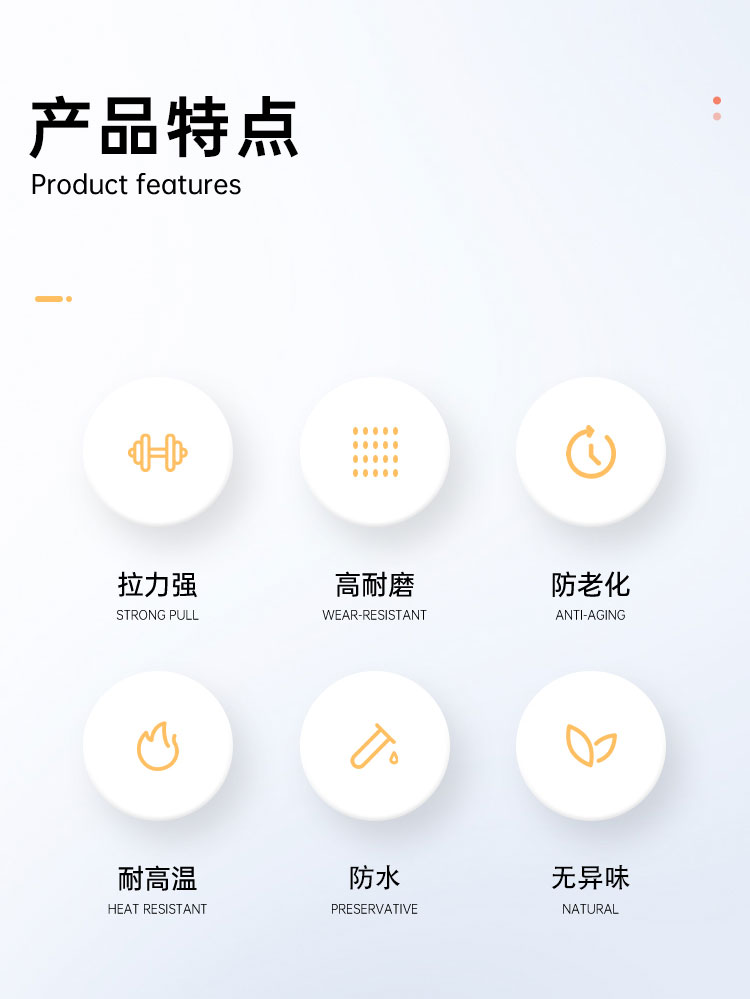 产品特点
Product features

拉力强
STRONG PULL

高耐磨
WEAR-RESISTANT

防老化
ANTI-AGING

耐高温
HEAT RESISTANT

防水
PRESERVATIVE

无异味
NATURAL