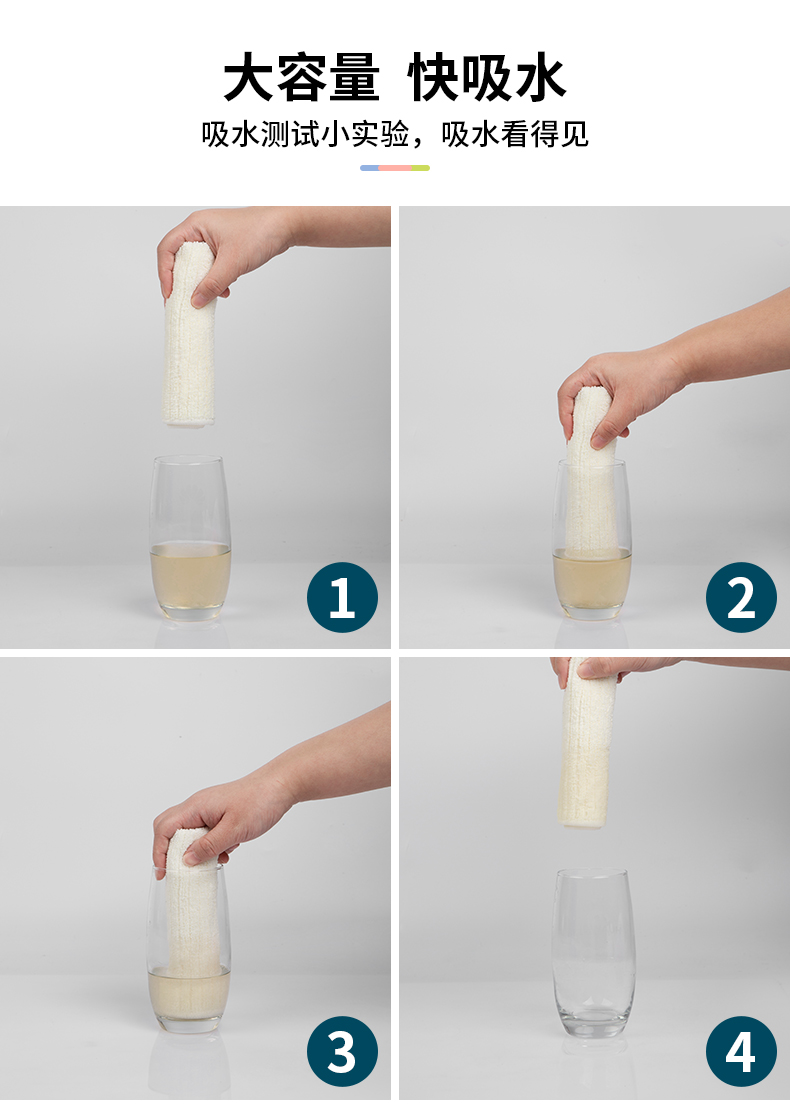 大容量 快吸水

吸水测试小实验，吸水看得见

1

2

3

4